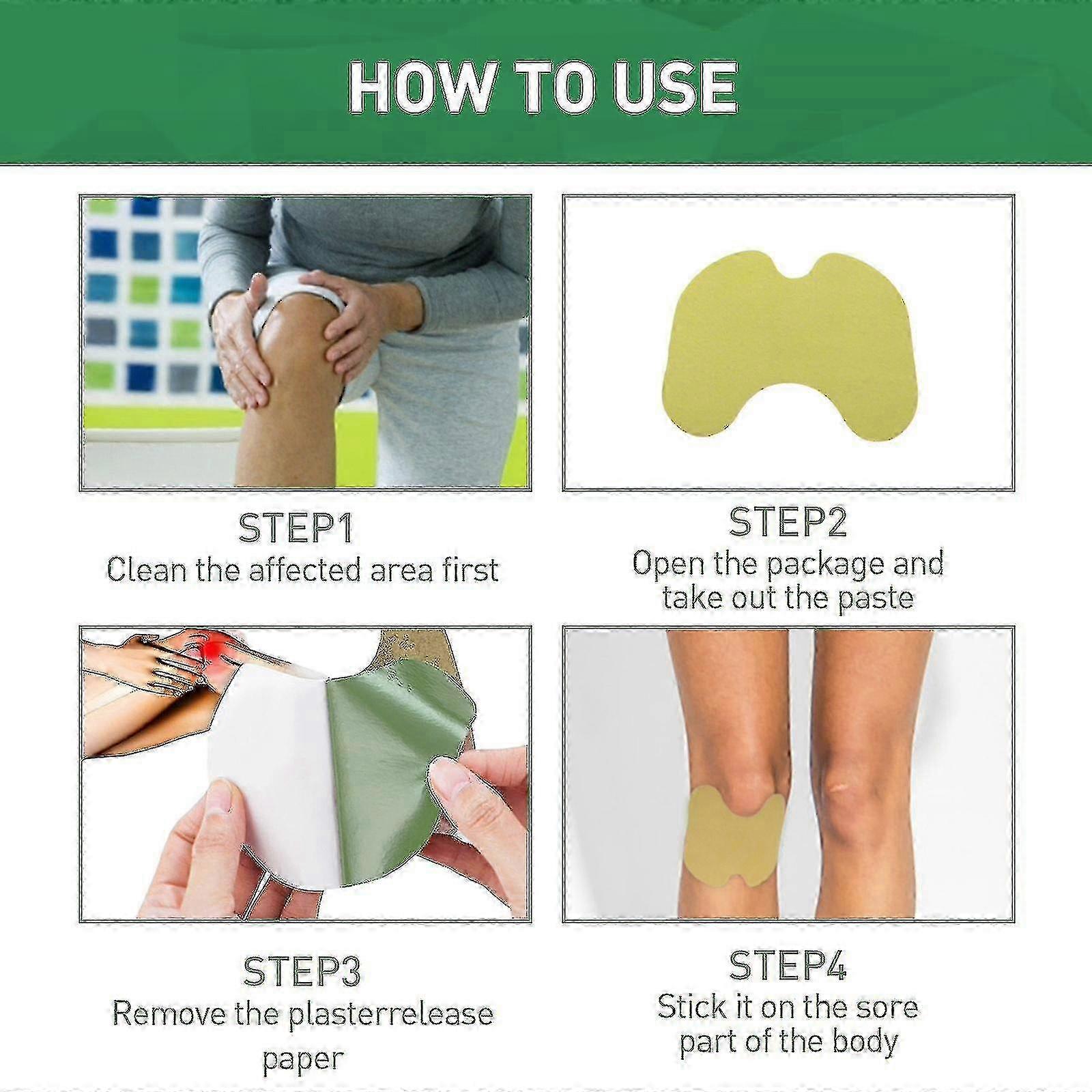 HOW TO USE

STEP1
Clean the affected area first

STEP2
Open the package and take out the paste

STEP3
Remove the plasterrelease paper

STEP4
Stick it on the sore part of the body