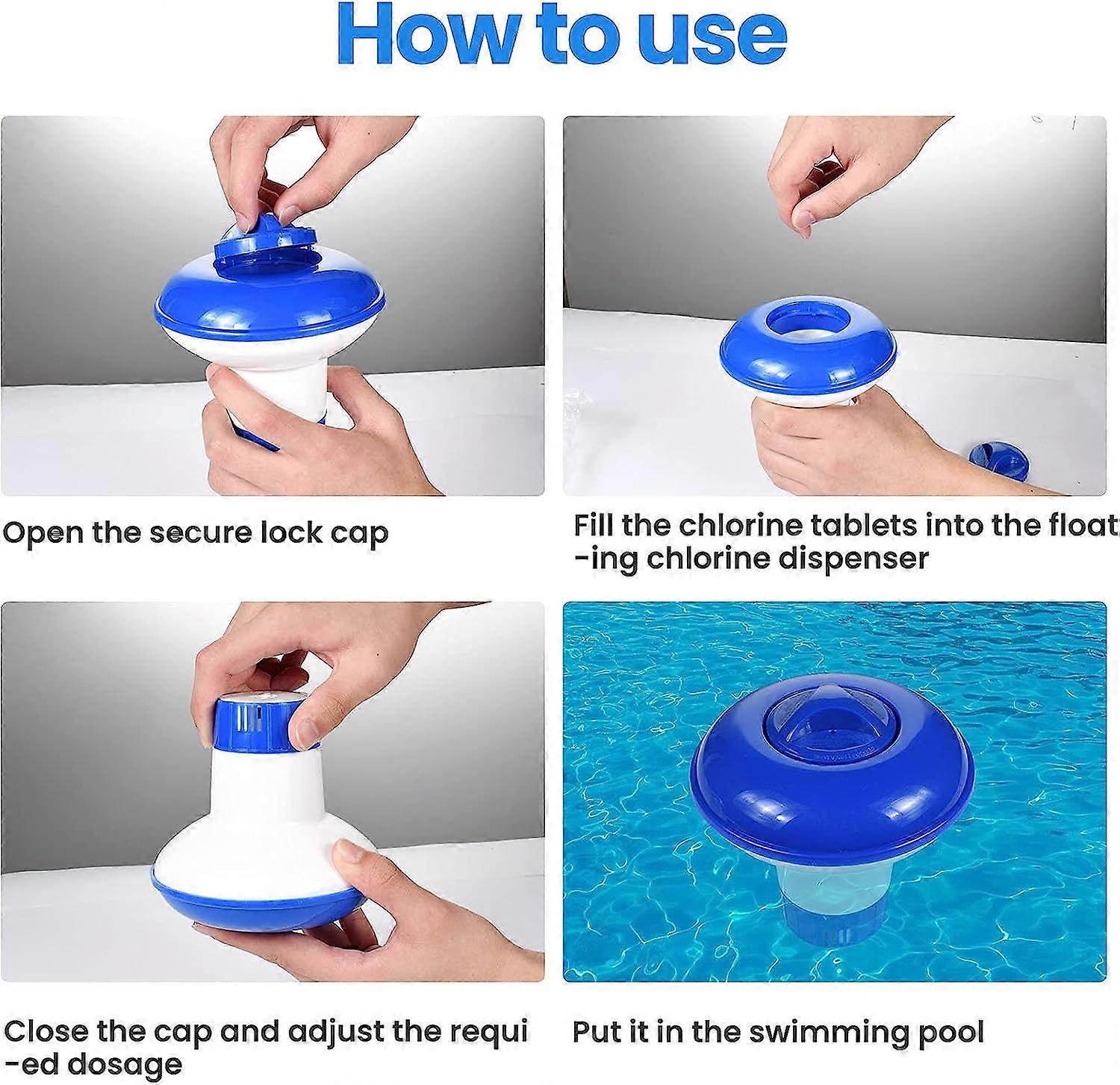 How to use

Open the secure lock cap

Fill the chlorine tablets into the float -ing chlorine dispenser

Close the cap and adjust the requi -ed dosage

Put it in the swimming pool