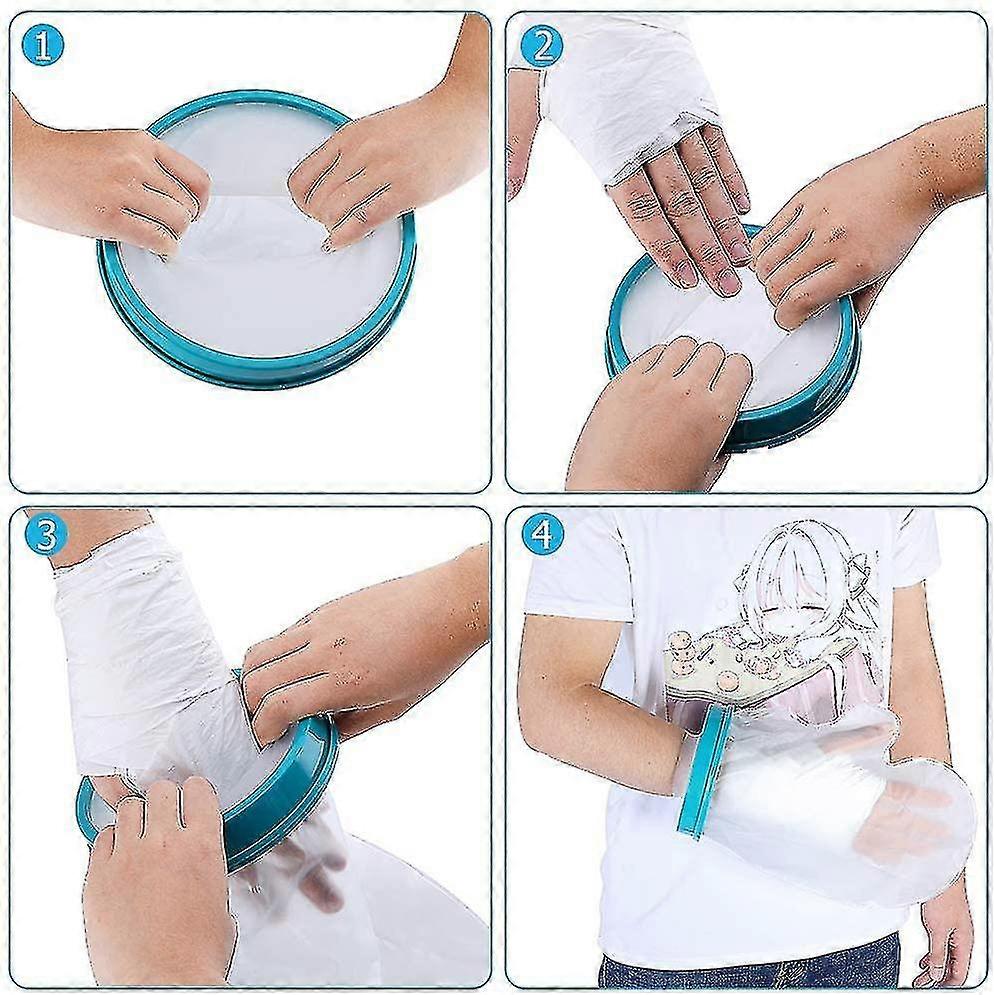 1

2

3

4