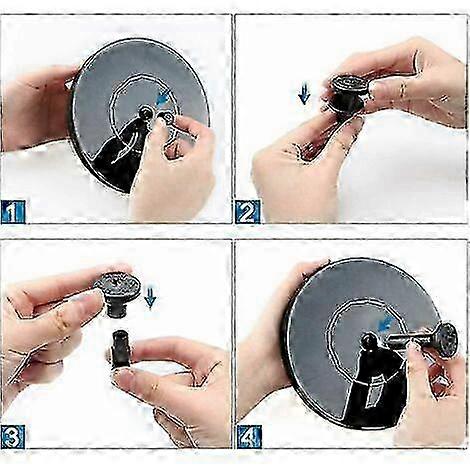 1

2

3

4