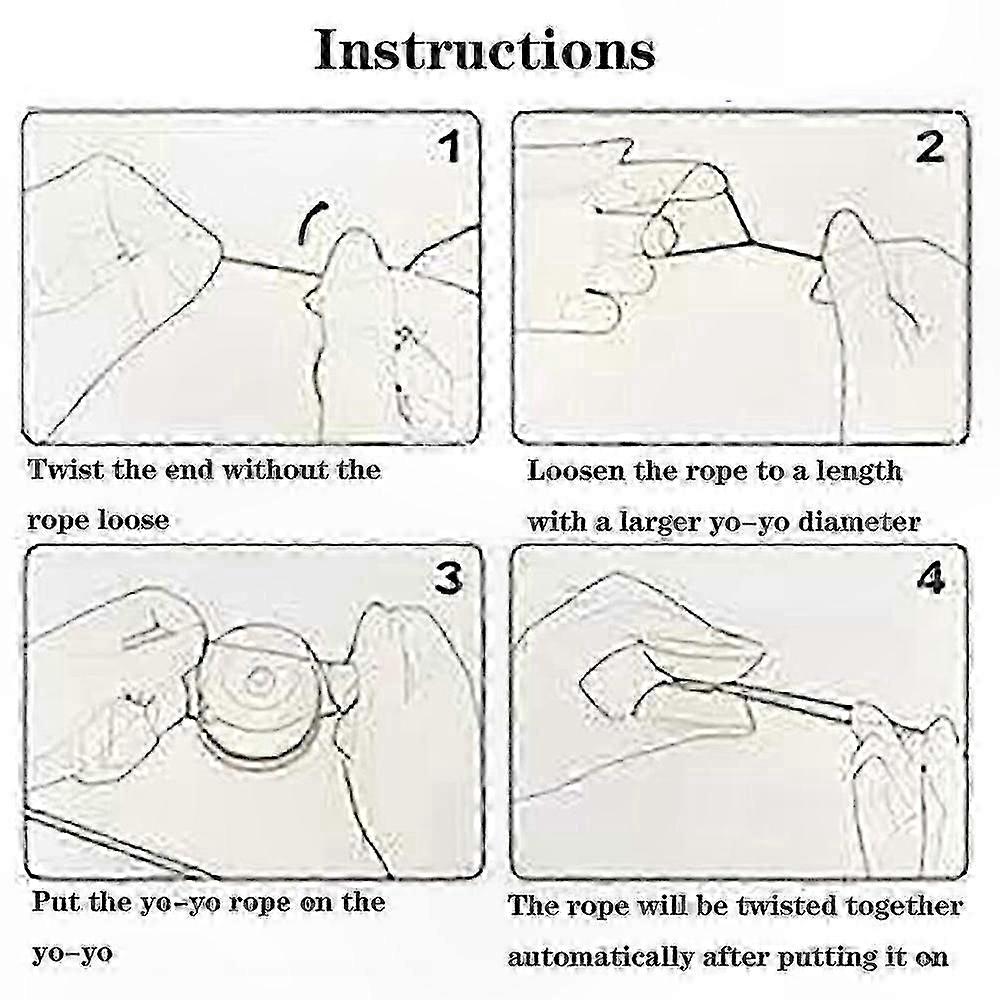 Instructions

1

Twist the end without the rope loose

2

Loosen the rope to a length with a larger yo-yo diameter

3

Put the yo-yo rope on the yo-yo

4

The rope will be twisted together automatically after putting it on