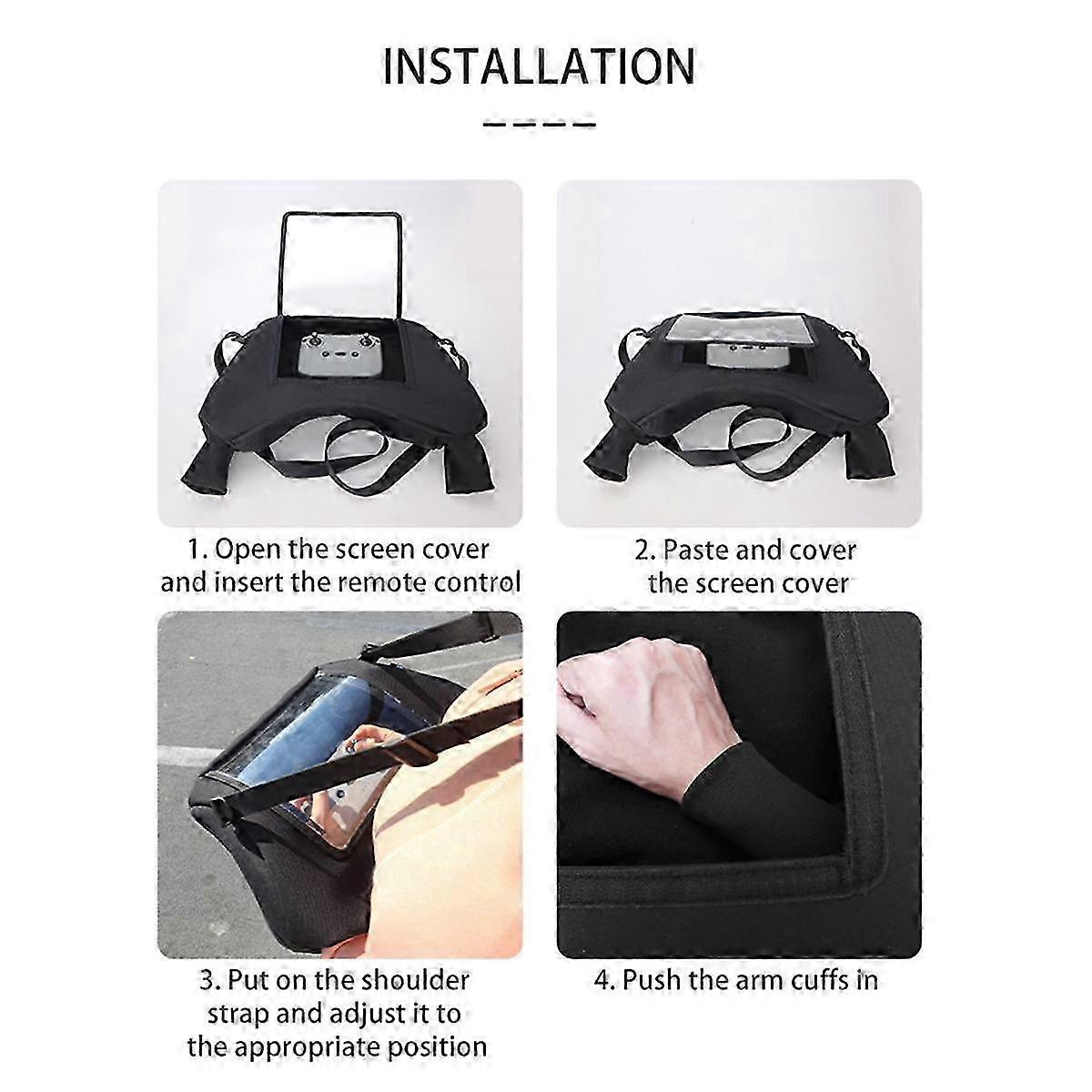 INSTALLATION

1. Open the screen cover and insert the remote control

2. Paste and cover the screen cover

3. Put on the shoulder strap and adjust it to the appropriate position

4. Push the arm cuffs in