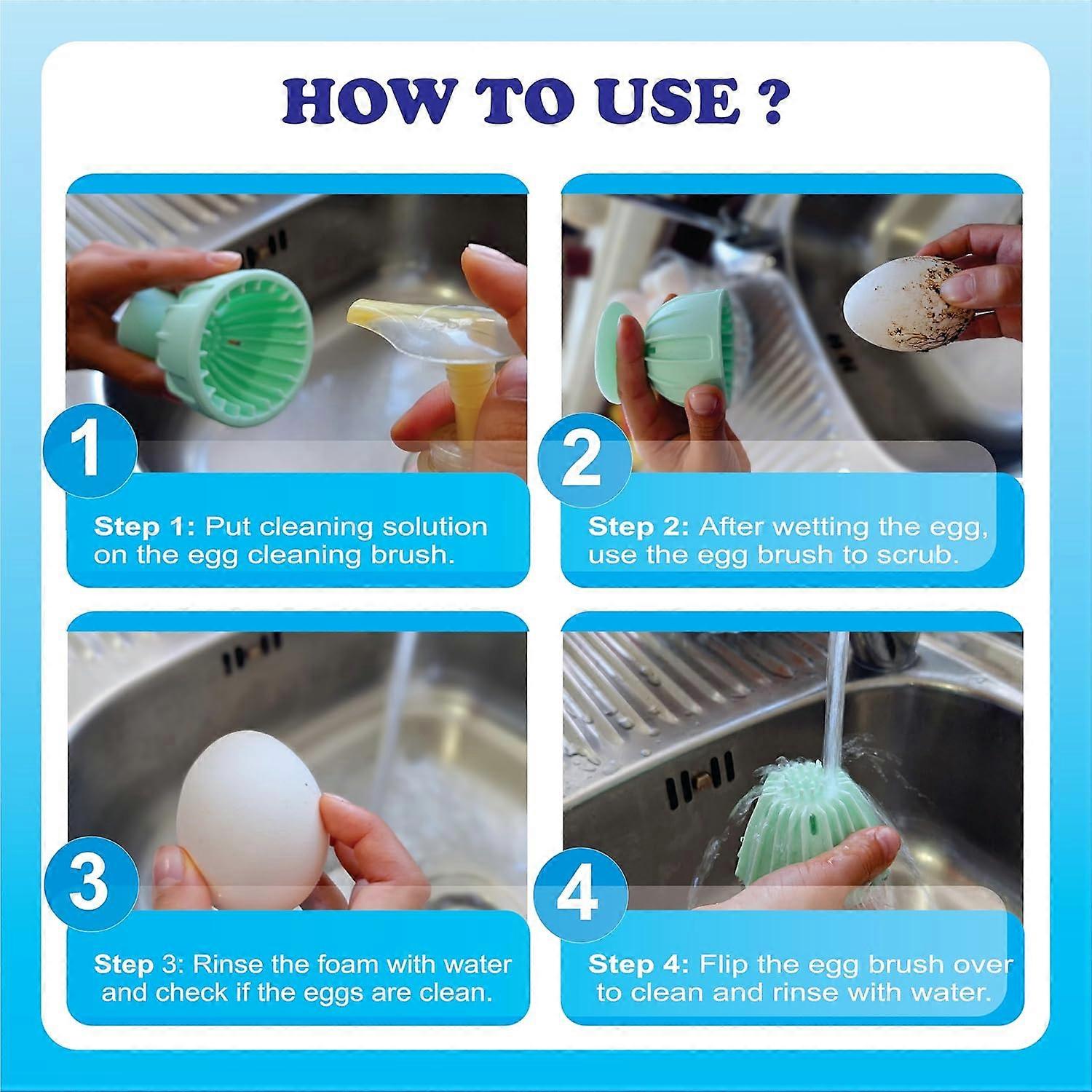 HOW TO USE ?

1

Step 1: Put cleaning solution on the egg cleaning brush.

2

Step 2: After wetting the egg, use the egg brush to scrub.

3

Step 3: Rinse the foam with water and check if the eggs are clean.

4

Step 4: Flip the egg brush over to clean and rinse with water.