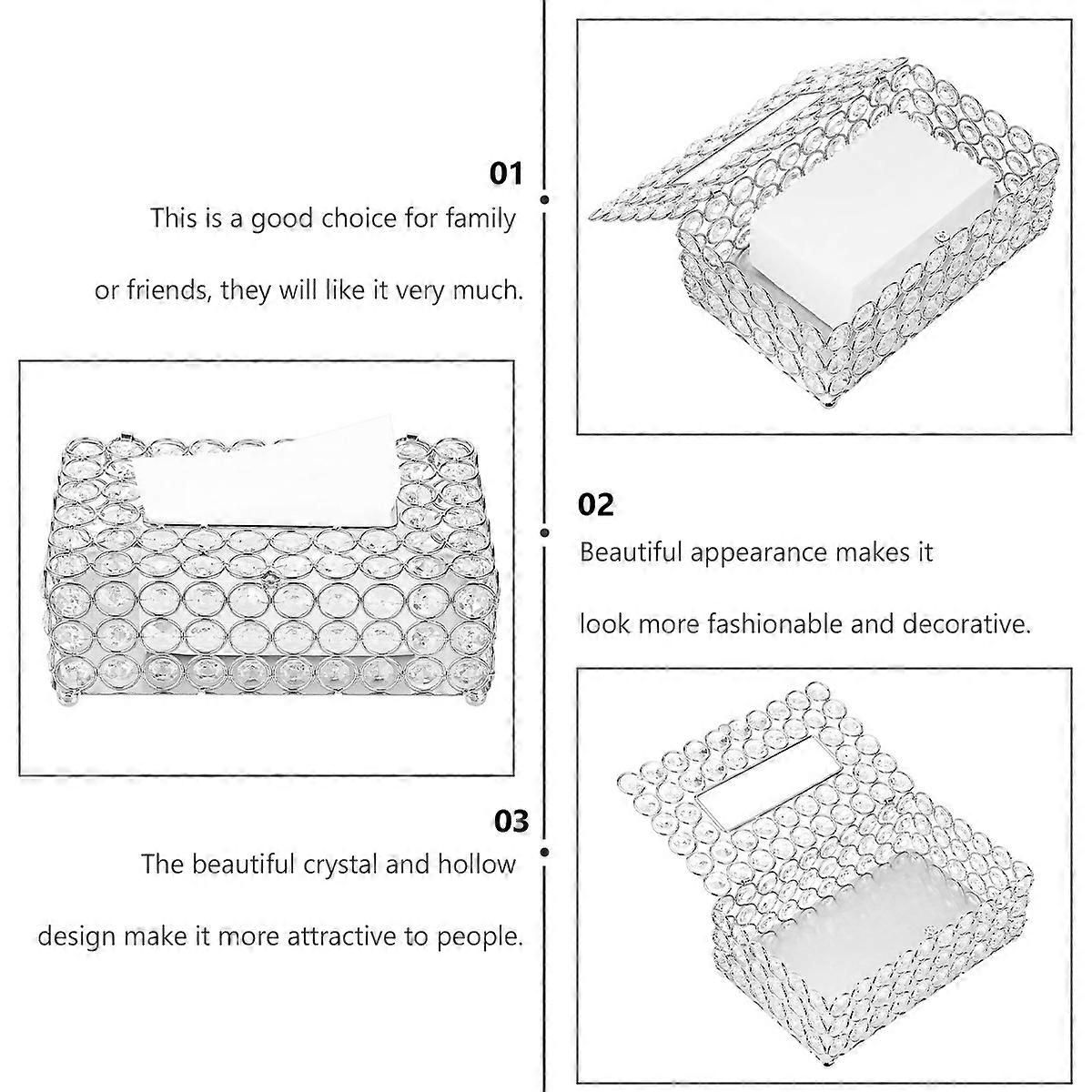 01

This is a good choice for family or friends, they will like it very much.

02

Beautiful appearance makes it look more fashionable and decorative.

03

The beautiful crystal and hollow design make it more attractive to people.