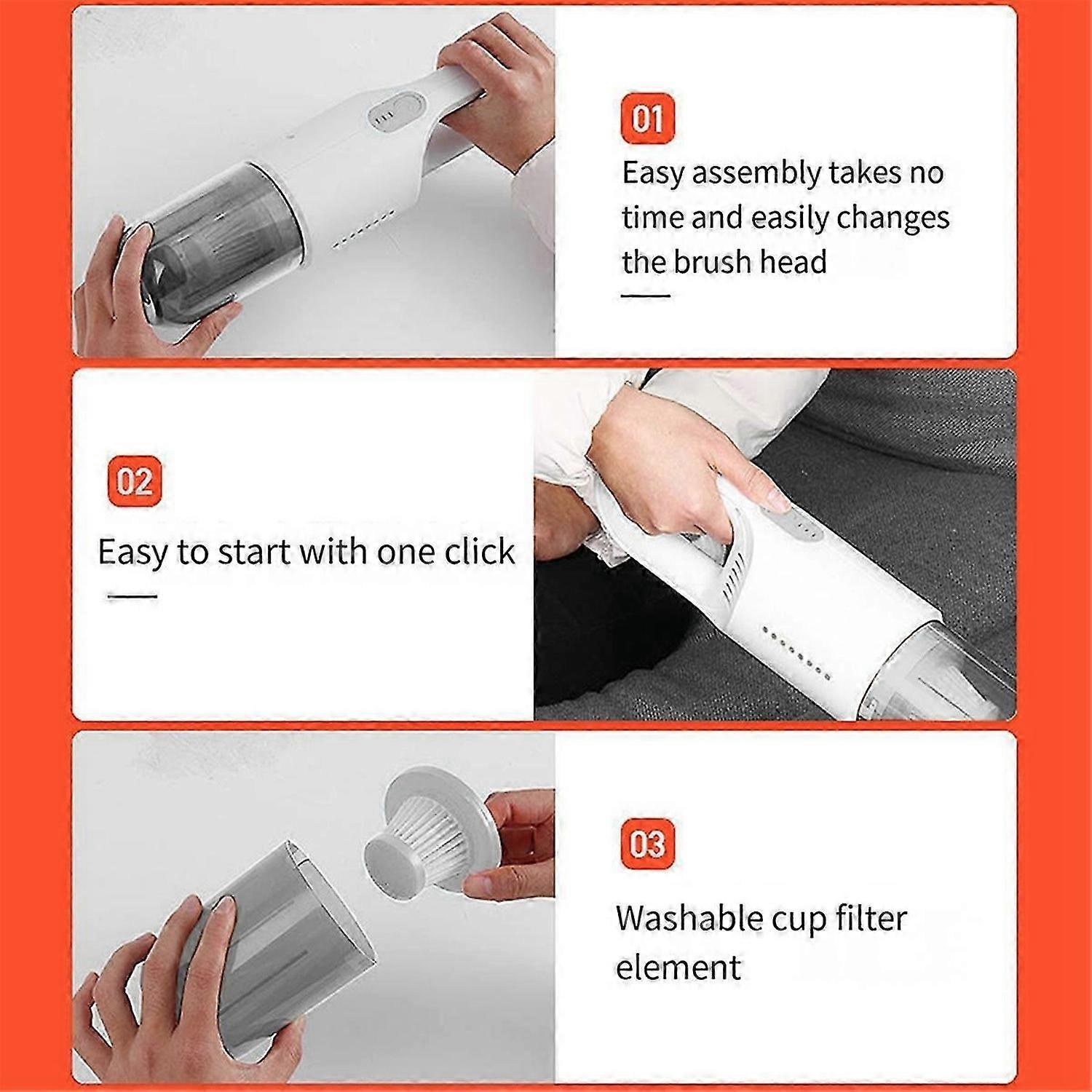 01

Easy assembly takes no time and easily changes the brush head

02

Easy to start with one click

03

Washable cup filter element