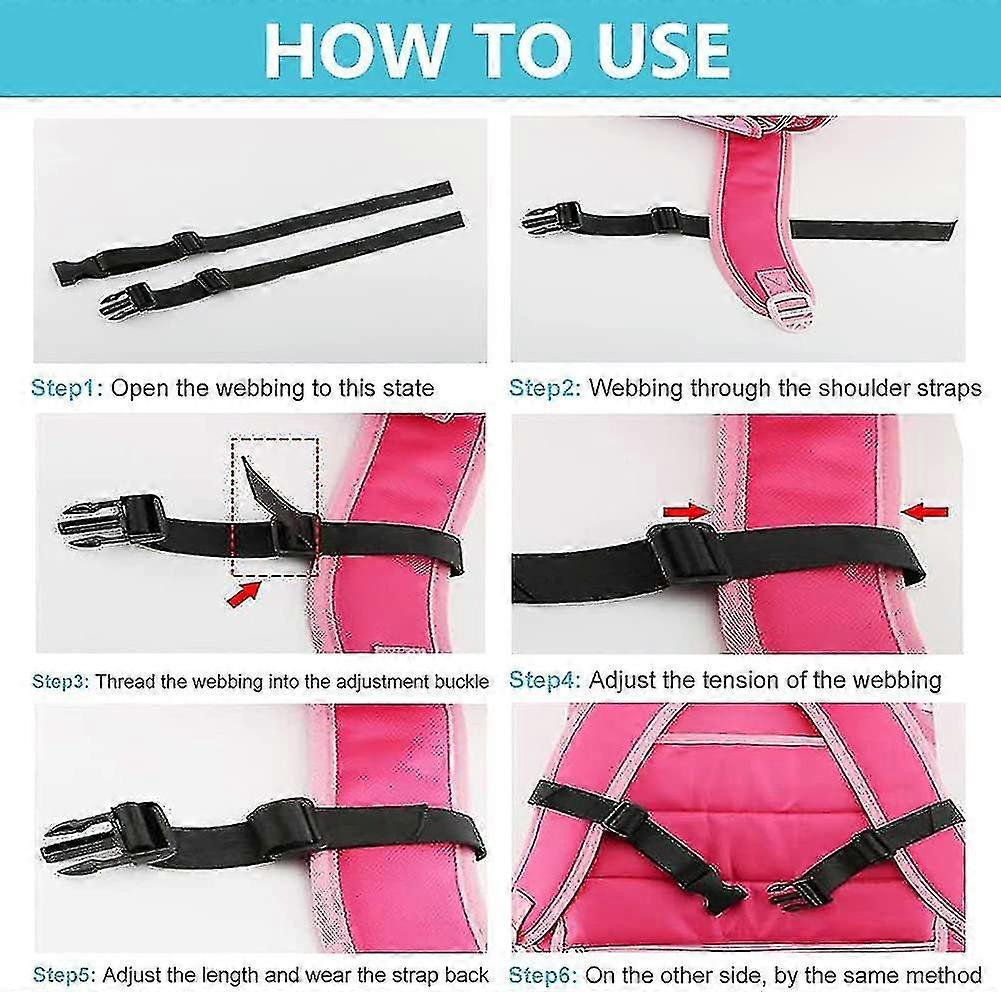 HOW TO USE

Step1: Open the webbing to this state

Step2: Webbing through the shoulder straps

Step3: Thread the webbing into the adjustment buckle

Step4: Adjust the tension of the webbing

Step5: Adjust the length and wear the strap back

Step6: On the other side, by the same method