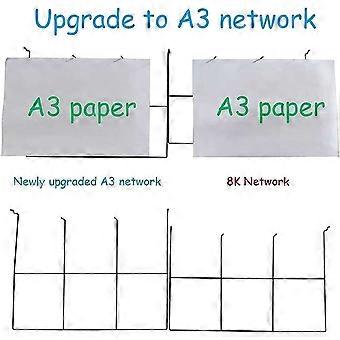 Upgrade to A3 network

A3 paper

A3 paper

Newly upgraded A3 network

8K Network