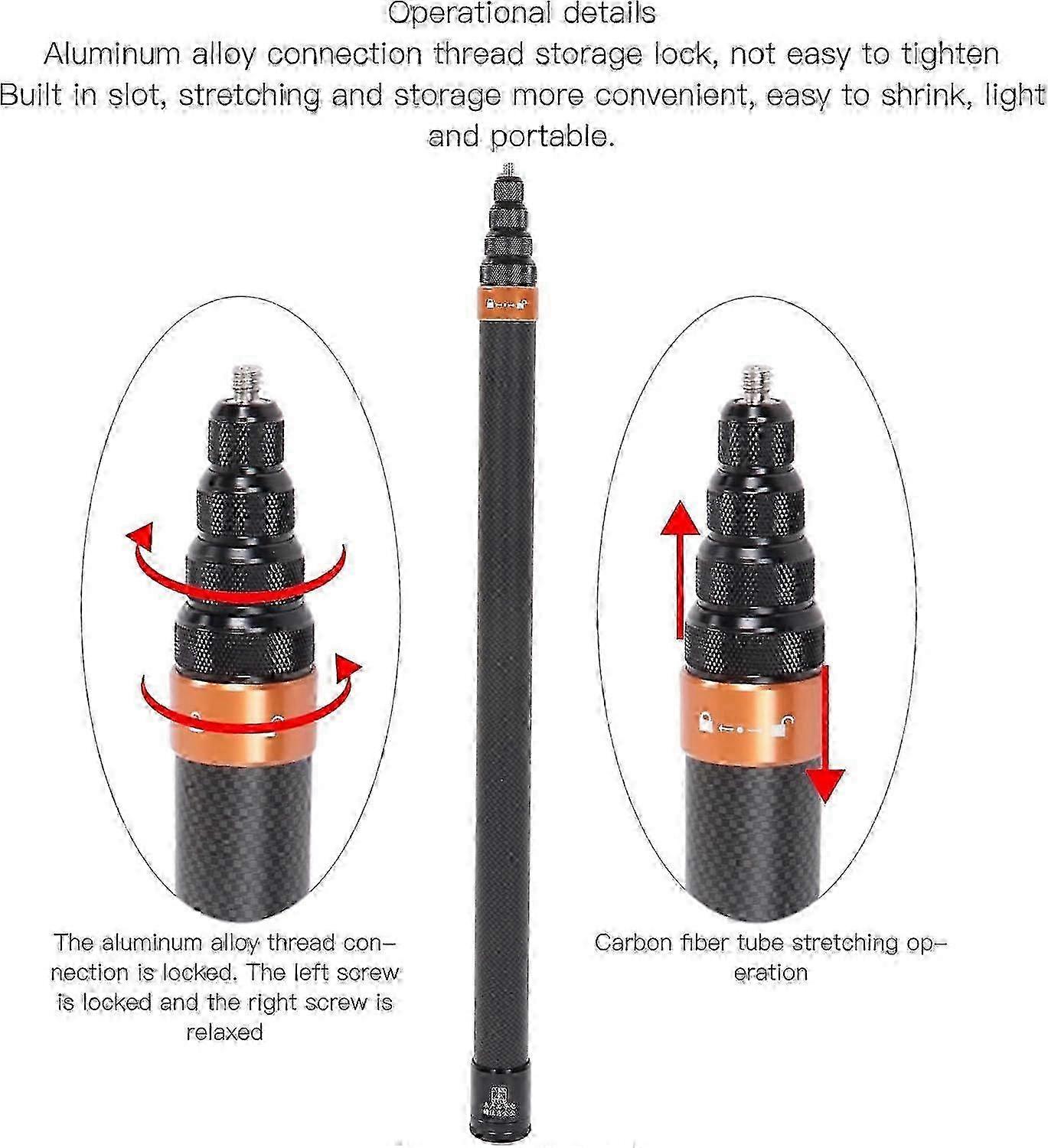 Operational details
Aluminum alloy connection thread storage lock, not easy to tighten
Built in slot, stretching and storage more convenient, easy to shrink, light and portable.

The aluminum alloy thread connection is locked. The left screw is locked and the right screw is relaxed

Carbon fiber tube stretching operation