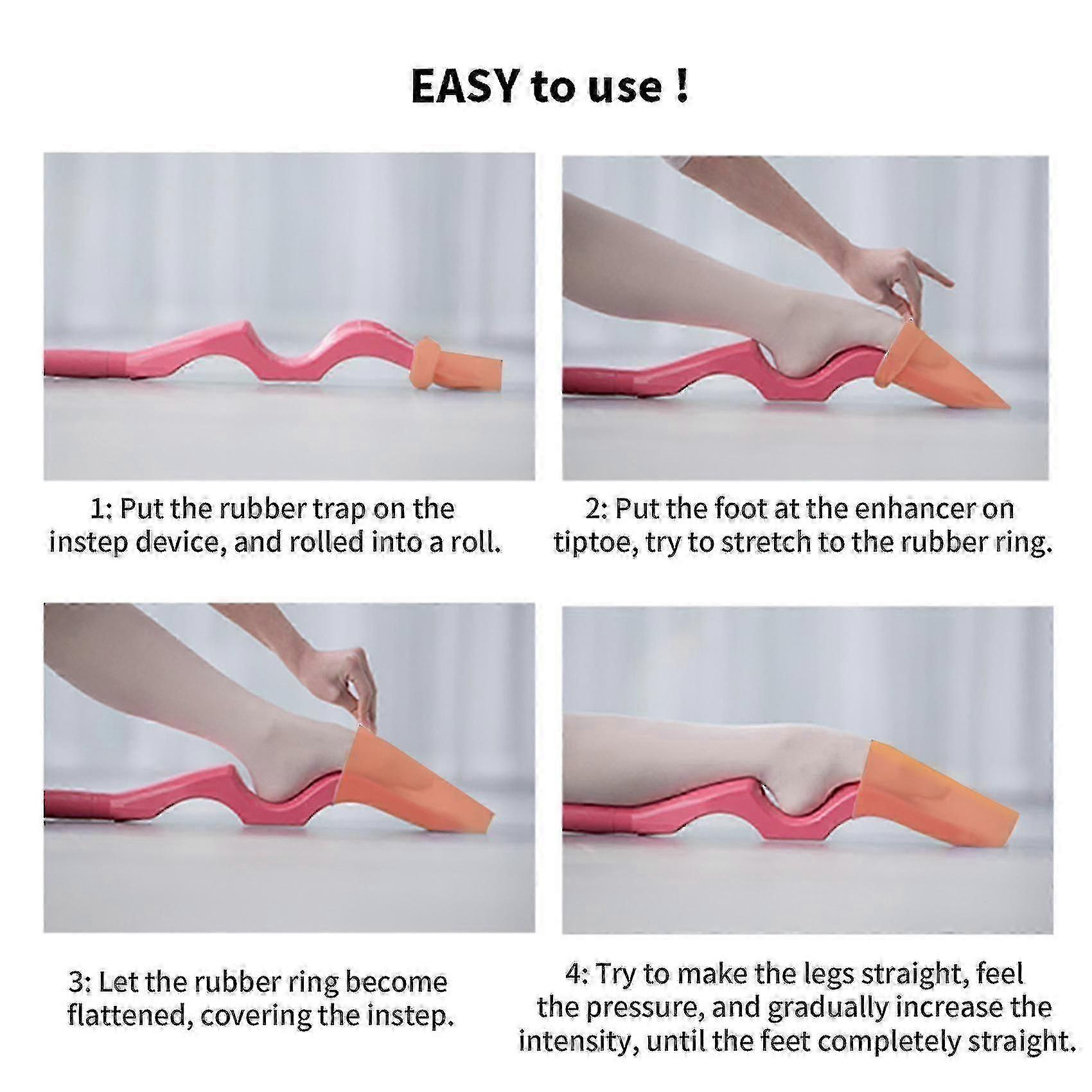 EASY to use !

1: Put the rubber trap on the instep device, and rolled into a roll.

2: Put the foot at the enhancer on tiptoe, try to stretch to the rubber ring.

3: Let the rubber ring become flattened, covering the instep.

4: Try to make the legs straight, feel the pressure, and gradually increase the intensity, until the feet completely straight.