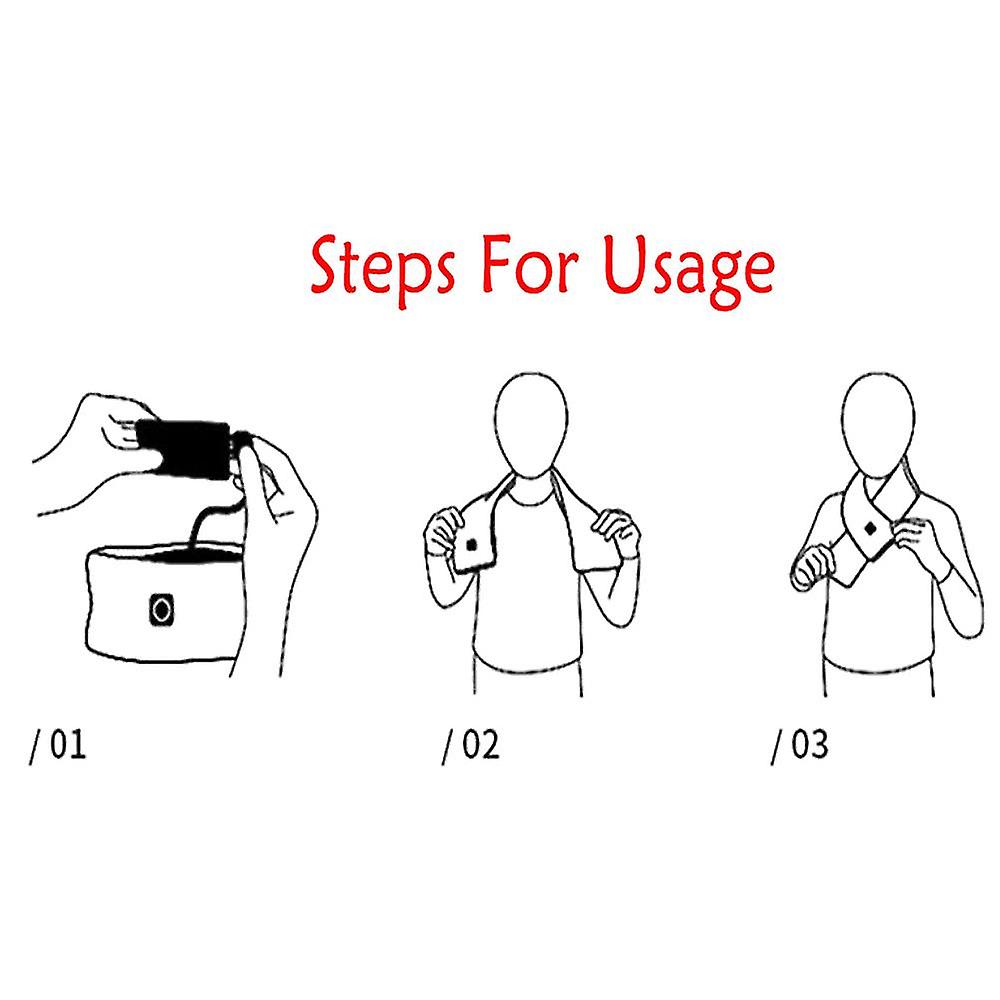 Steps For Usage

/ 01

/ 02

/ 03