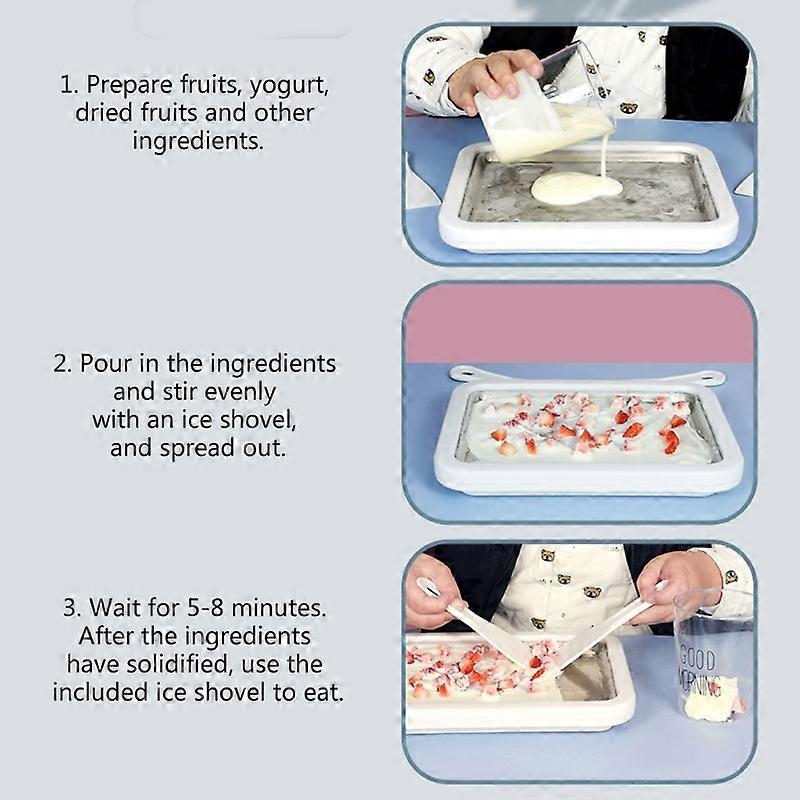 1. Prepare fruits, yogurt, dried fruits and other ingredients.

2. Pour in the ingredients and stir evenly with an ice shovel, and spread out.

3. Wait for 5-8 minutes. After the ingredients have solidified, use the included ice shovel to eat.

GOOD
MORNING