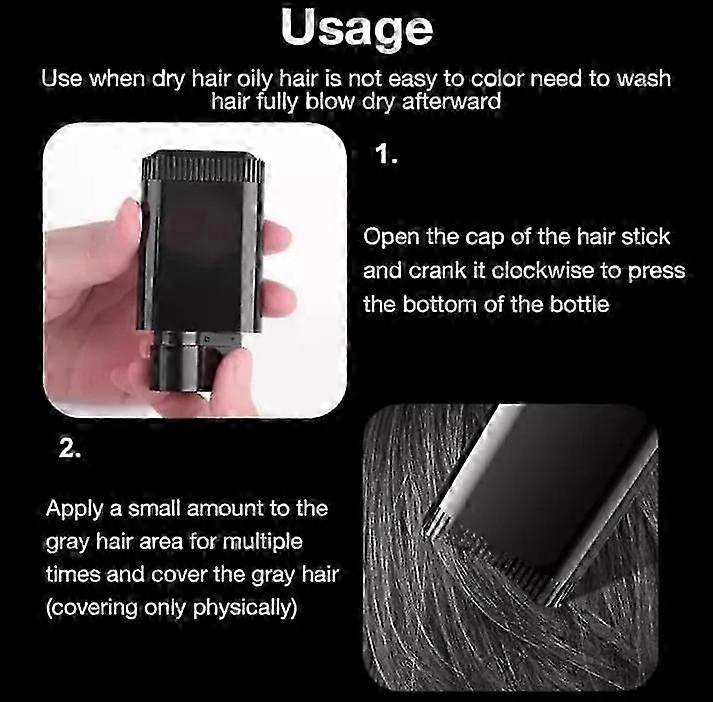 Usage

Use when dry hair oily hair is not easy to color need to wash hair fully blow dry afterward

1.

Open the cap of the hair stick and crank it clockwise to press the bottom of the bottle

2.

Apply a small amount to the gray hair area for multiple times and cover the gray hair (covering only physically)