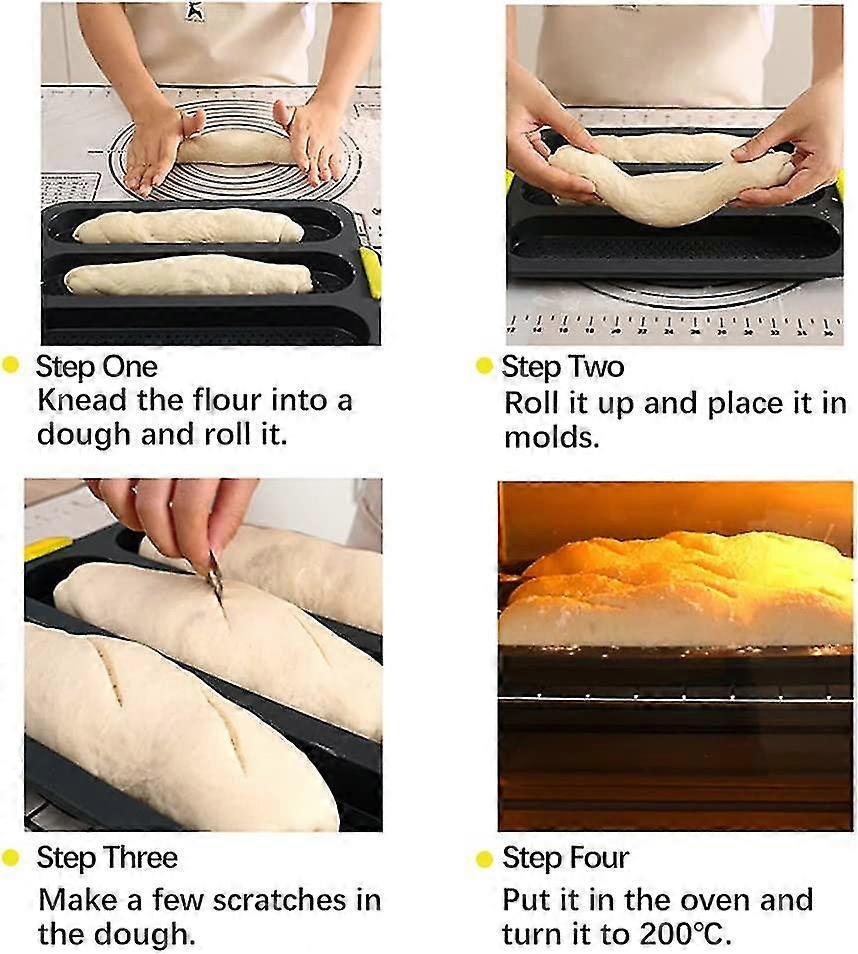 Step One
Knead the flour into a dough and roll it.

Step Two
Roll it up and place it in molds.

Step Three
Make a few scratches in the dough.

Step Four
Put it in the oven and turn it to 200℃.