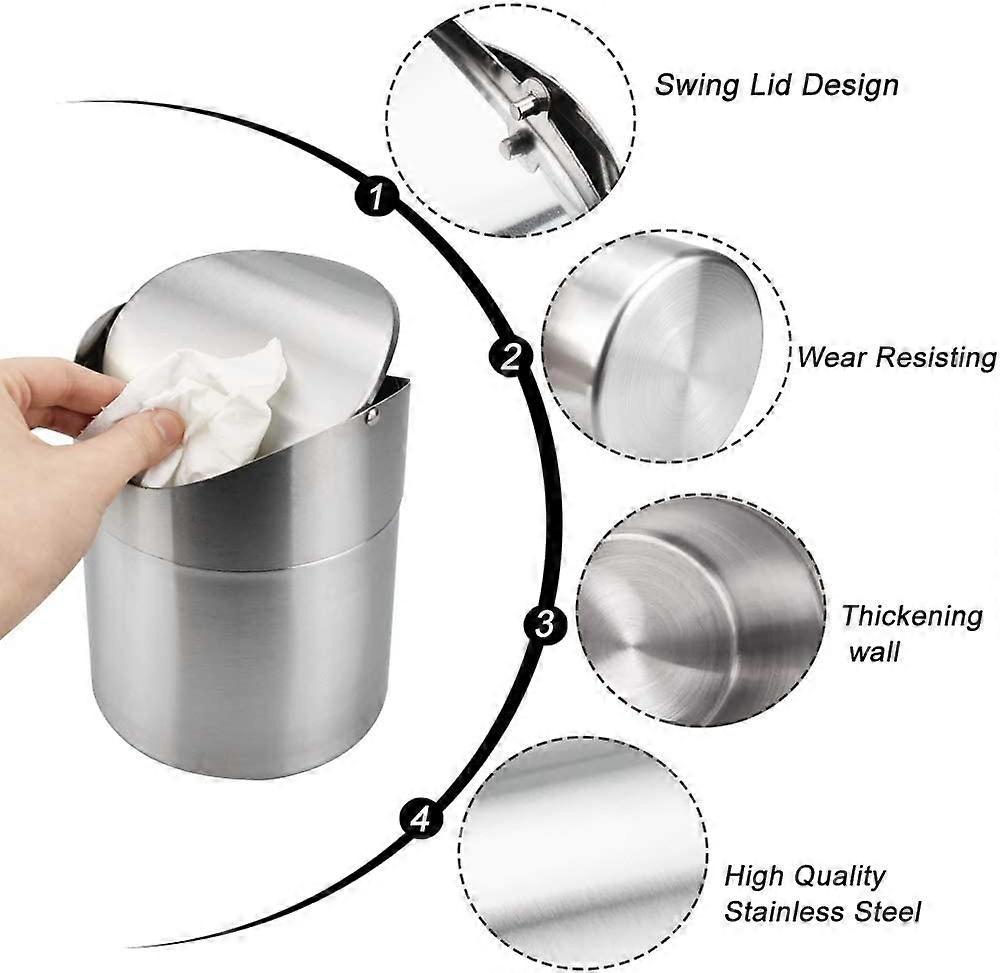 1

Swing Lid Design

2

Wear Resisting

3

Thickening wall

4

High Quality Stainless Steel