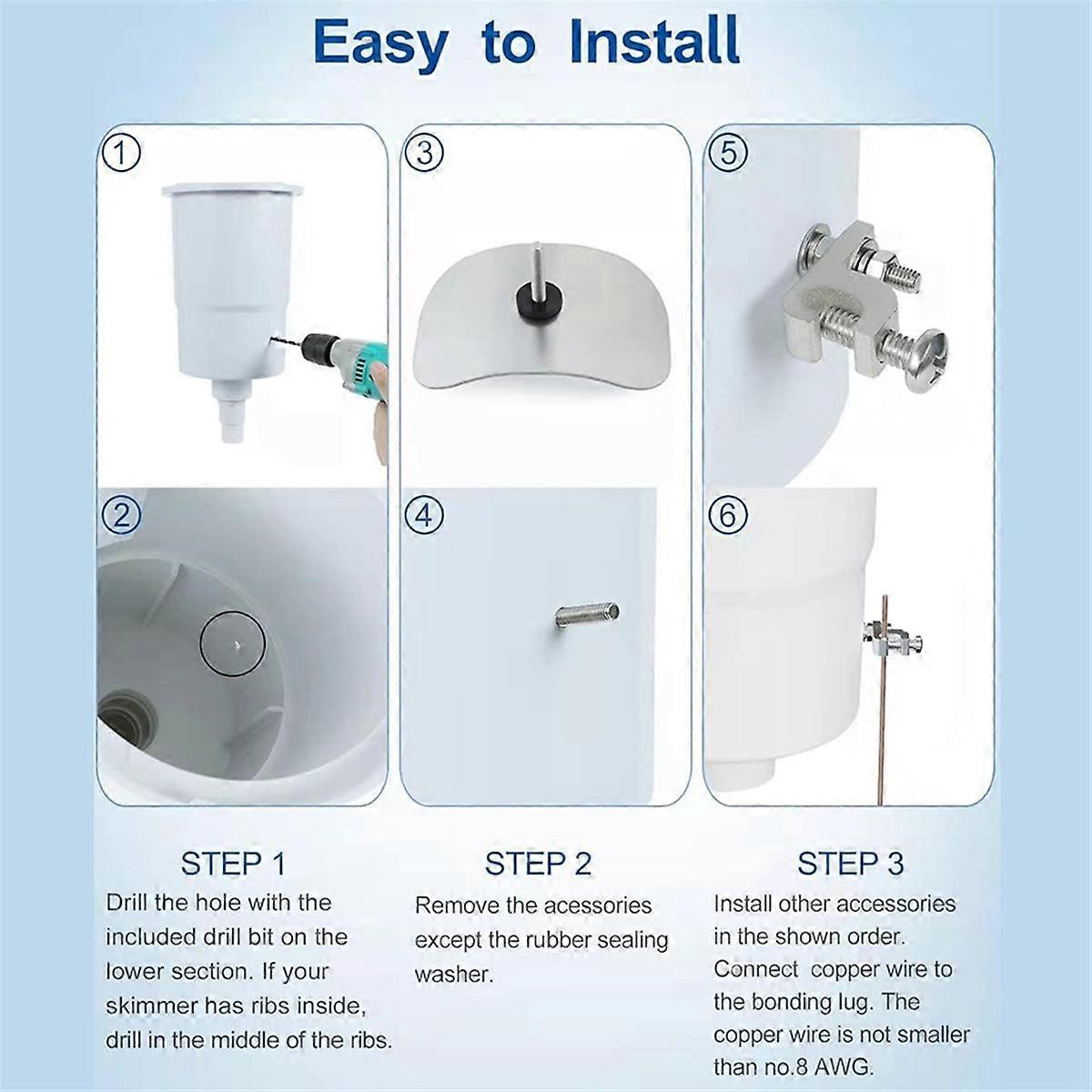 Easy to Install

①

②

③

④

⑤

⑥

STEP 1
Drill the hole with the included drill bit on the lower section. If your skimmer has ribs inside, drill in the middle of the ribs.

STEP 2
Remove the acessories except the rubber sealing washer.

STEP 3
Install other accessories in the shown order. Connect copper wire to the bonding lug. The copper wire is not smaller than no.8 AWG.