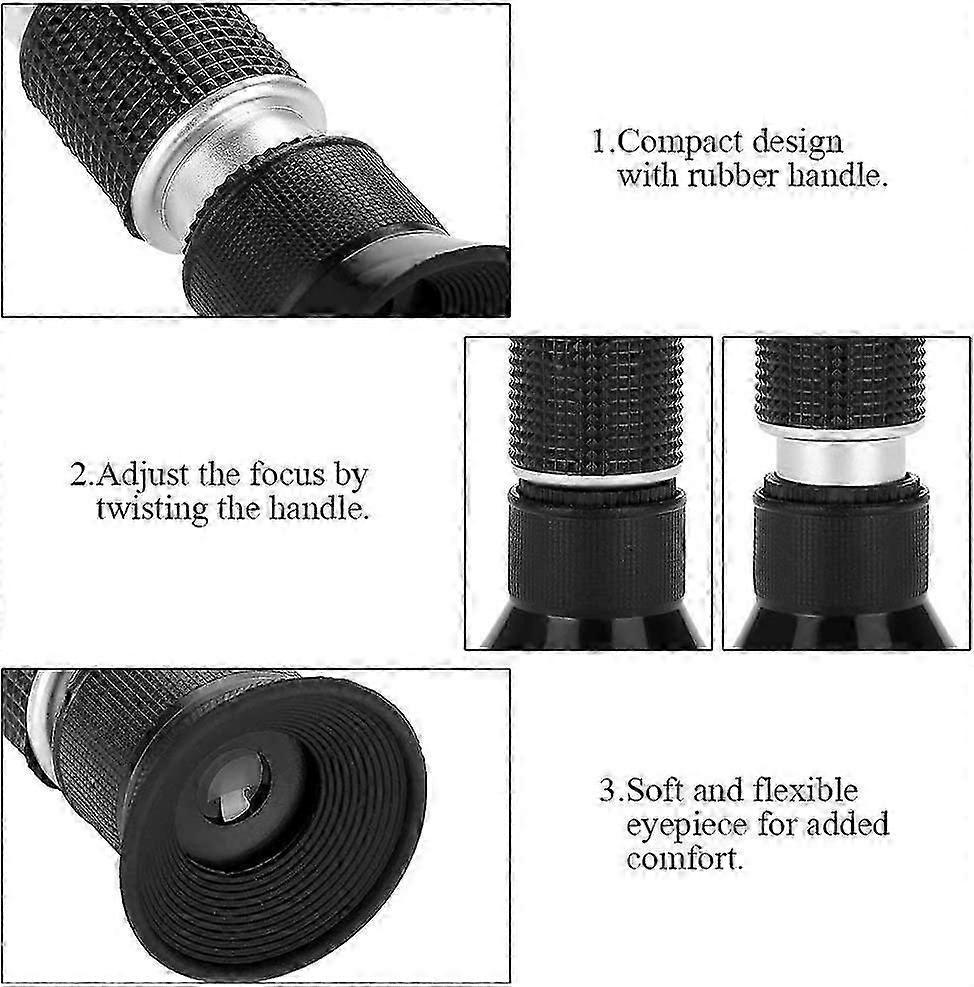 1.Compact design with rubber handle.

2.Adjust the focus by twisting the handle.

3.Soft and flexible eyepiece for added comfort.