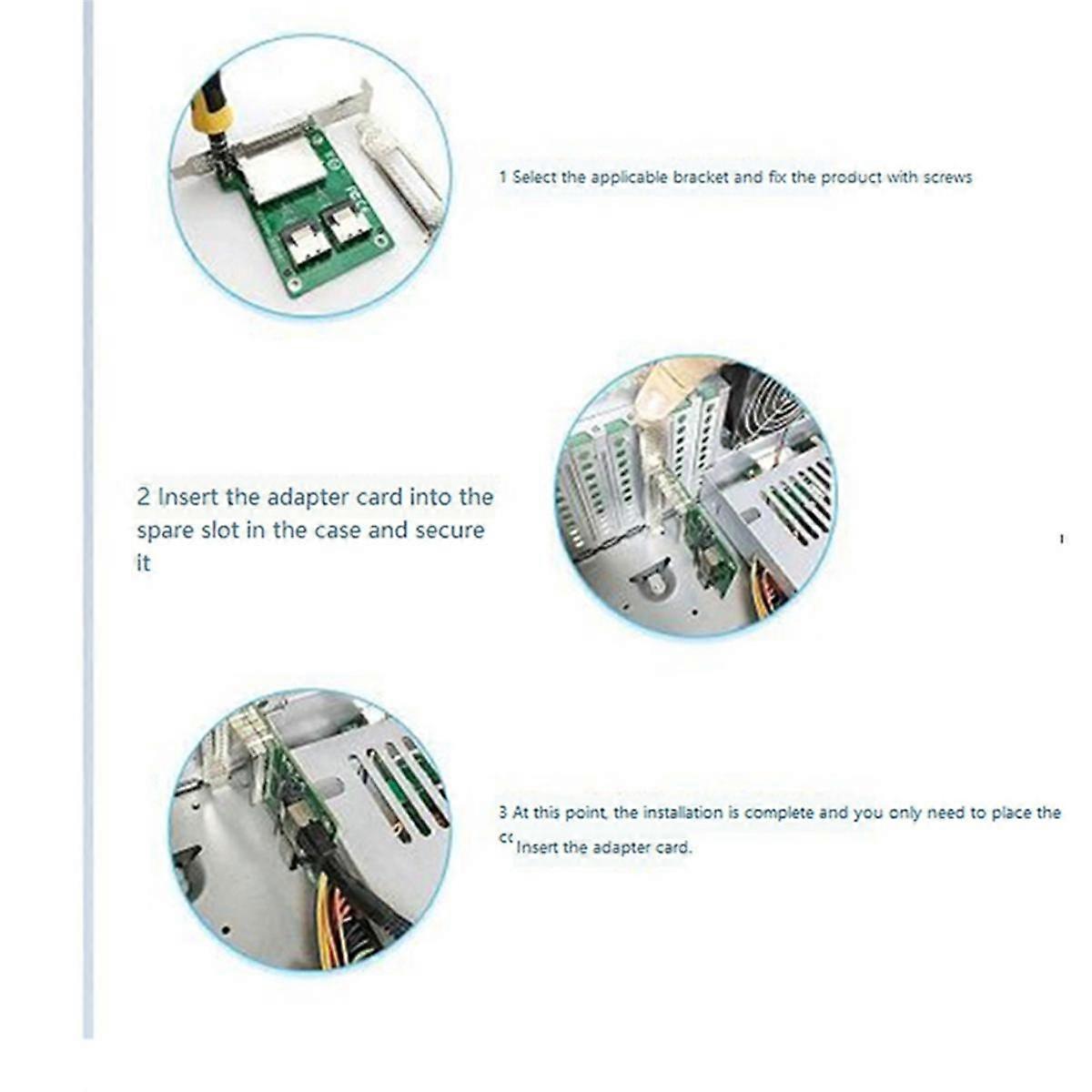 1 Select the applicable bracket and fix the product with screws

2 Insert the adapter card into the spare slot in the case and secure it

3 At this point, the installation is complete and you only need to place the
cc Insert the adapter card.