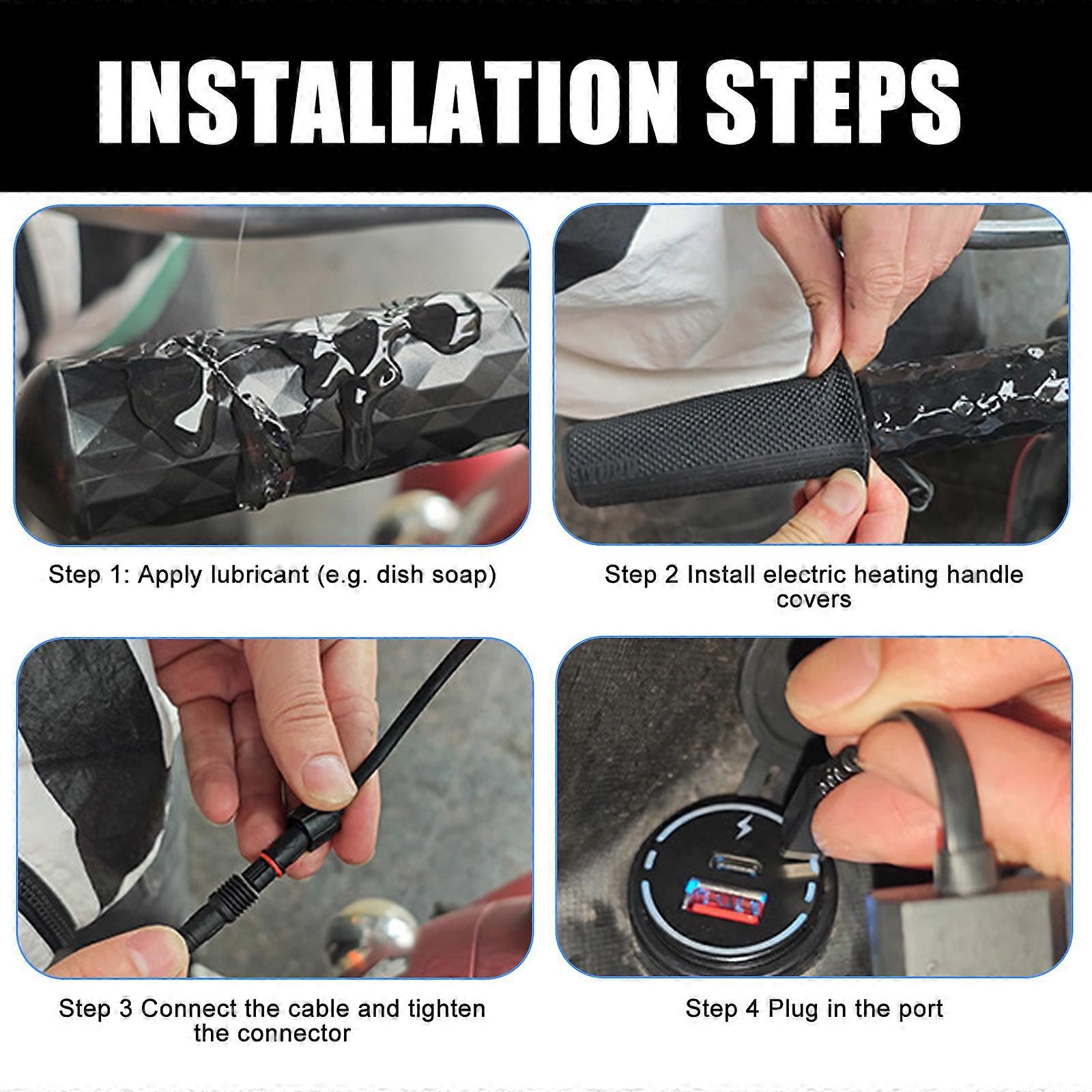 INSTALLATION STEPS

Step 1: Apply lubricant (e.g. dish soap)

Step 2 Install electric heating handle covers

Step 3 Connect the cable and tighten the connector

Step 4 Plug in the port