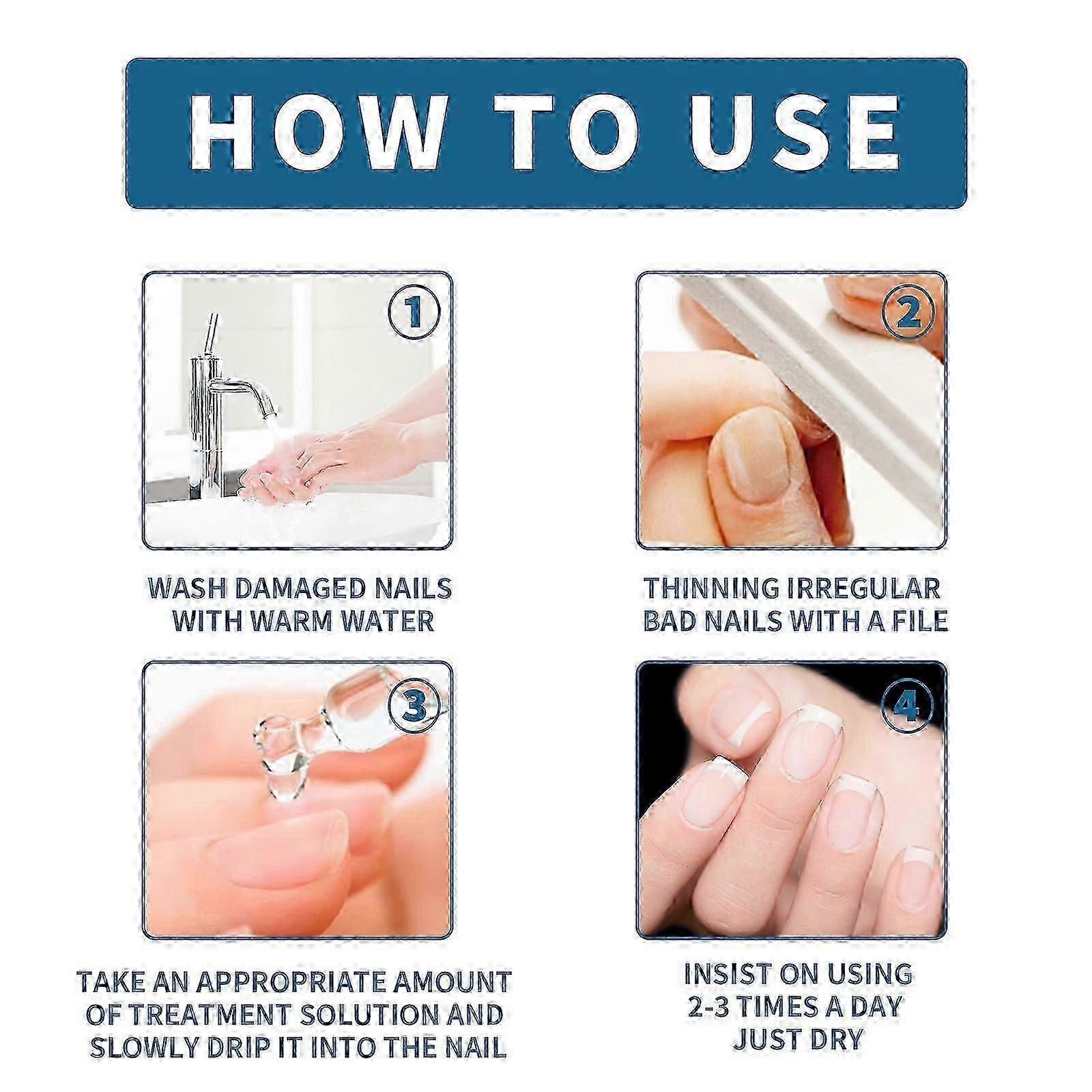 HOW TO USE

1

WASH DAMAGED NAILS WITH WARM WATER

2

THINNING IRREGULAR BAD NAILS WITH A FILE

3

TAKE AN APPROPRIATE AMOUNT OF TREATMENT SOLUTION AND SLOWLY DRIP IT INTO THE NAIL

4

INSIST ON USING 2-3 TIMES A DAY JUST DRY