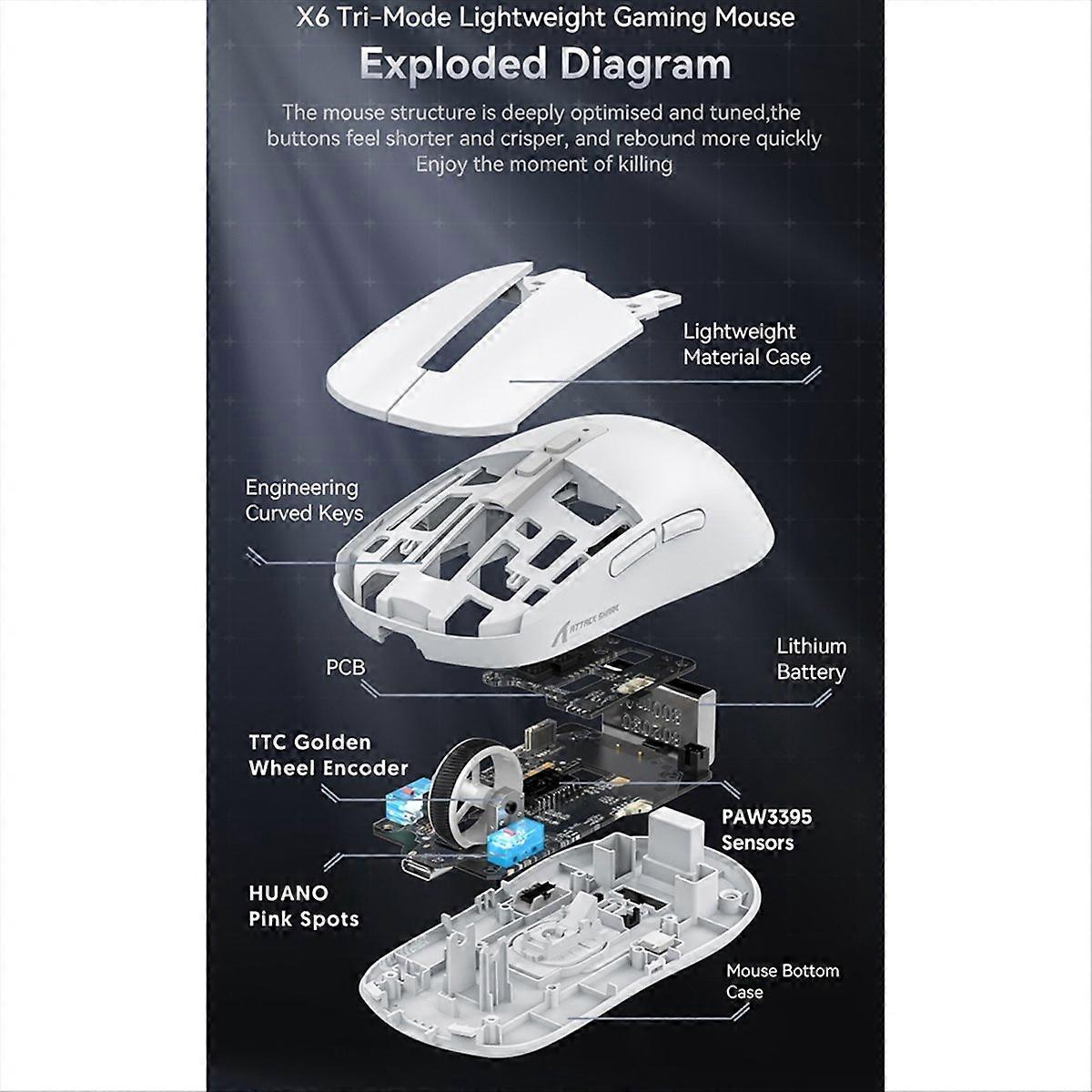 X6 Tri-Mode Lightweight Gaming Mouse

Exploded Diagram

The mouse structure is deeply optimised and tuned,the buttons feel shorter and crisper, and rebound more quickly Enjoy the moment of killing

Lightweight Material Case

Engineering Curved Keys

ATTACK SHARK

PCB

Lithium Battery

TTC Golden Wheel Encoder

PAW3395 Sensors

HUANO Pink Spots

Mouse Bottom Case