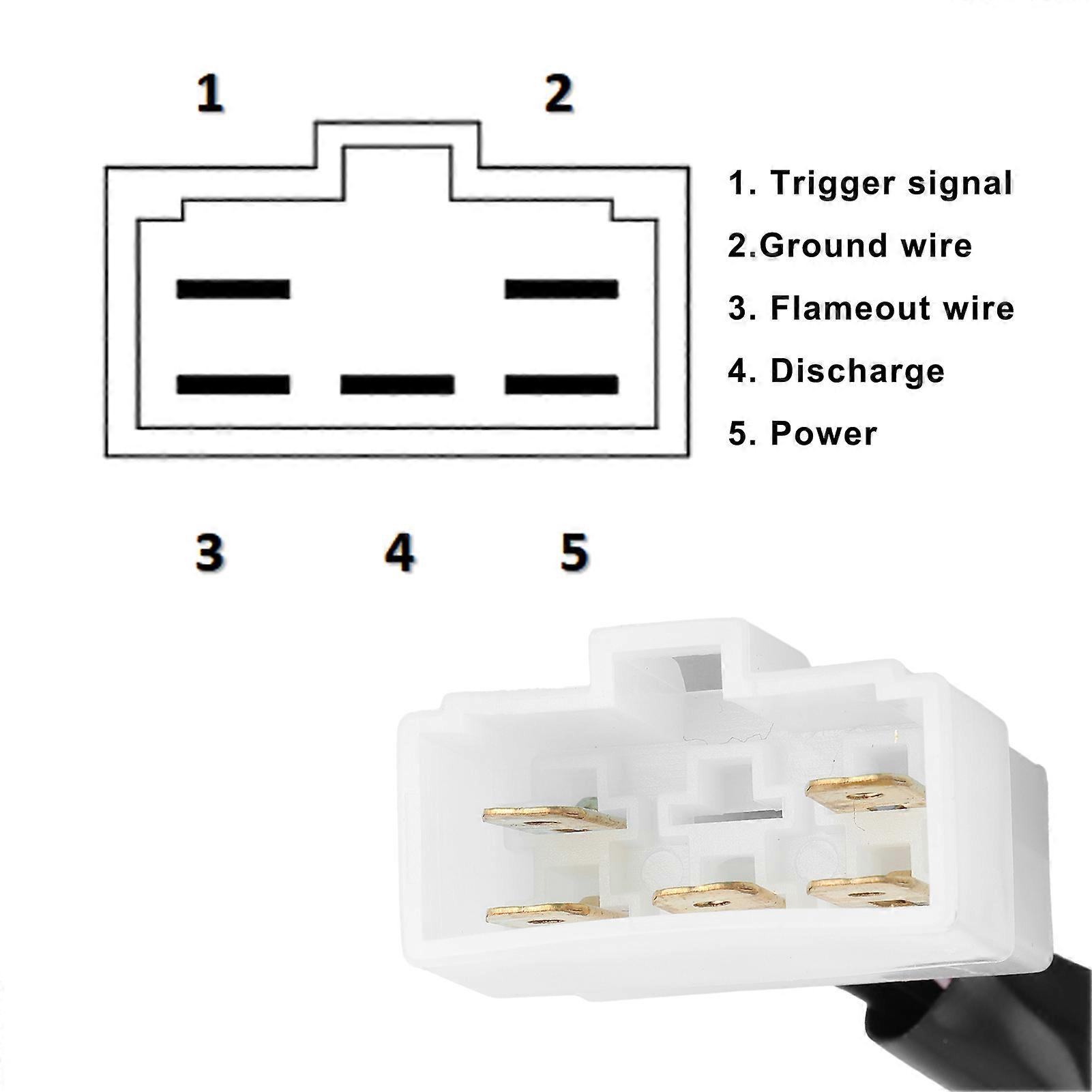 1 2

1. Trigger signal
2.Ground wire
3. Flameout wire
4. Discharge
5. Power

3 4 5