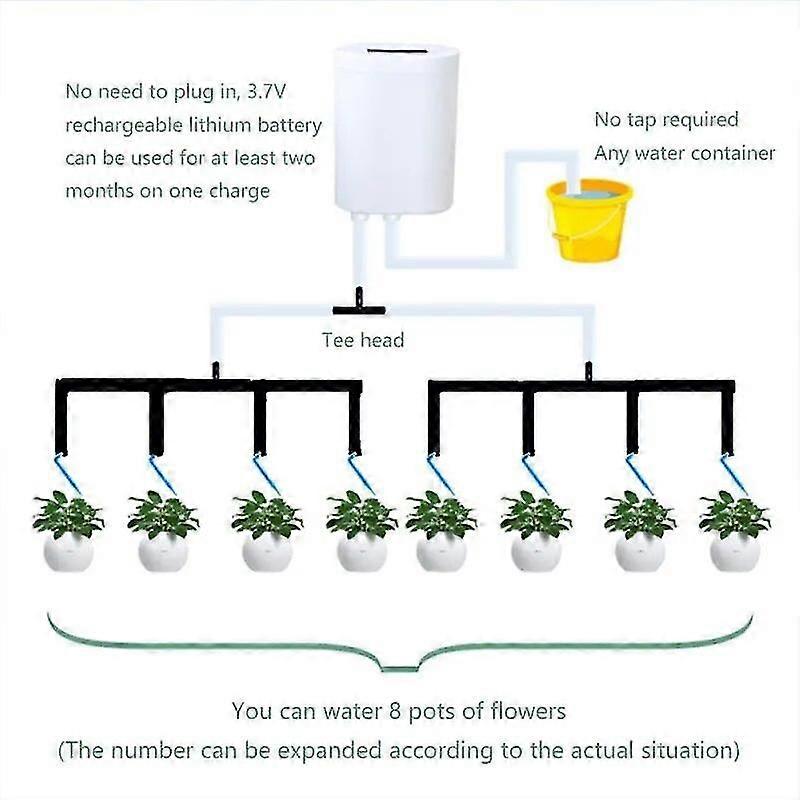 No need to plug in, 3.7V rechargeable lithium battery can be used for at least two months on one charge

No tap required
Any water container

Tee head

You can water 8 pots of flowers
(The number can be expanded according to the actual situation)