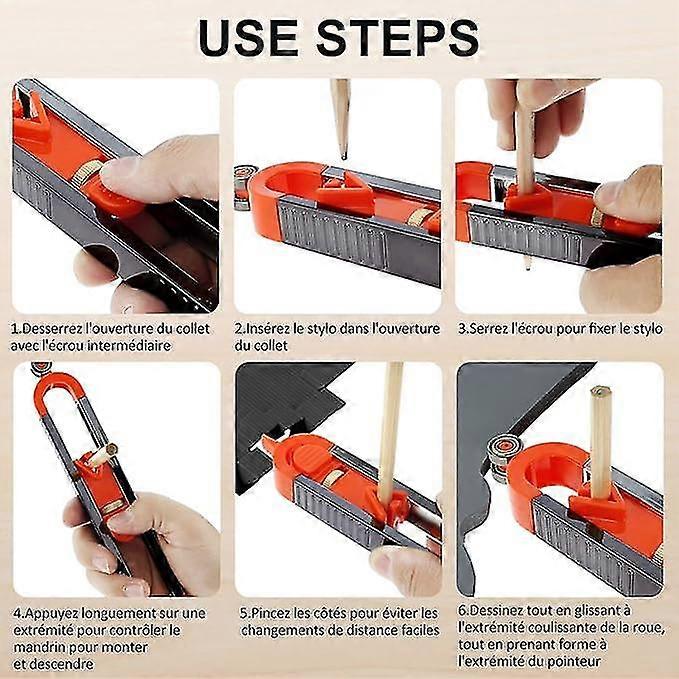 USE STEPS

1.Desserrez l'ouverture du collet avec l'écrou intermédiaire

2.Insérez le stylo dans l'ouverture du collet

3.Serrez l'écrou pour fixer le stylo

4.Appuyez longuement sur une extrémité pour contrôler le mandrin pour monter et descendre

5.Pincez les côtés pour éviter les changements de distance faciles

6.Dessinez tout en glissant à l'extrémité coulissante de la roue, tout en prenant forme à l'extrémité du pointeur