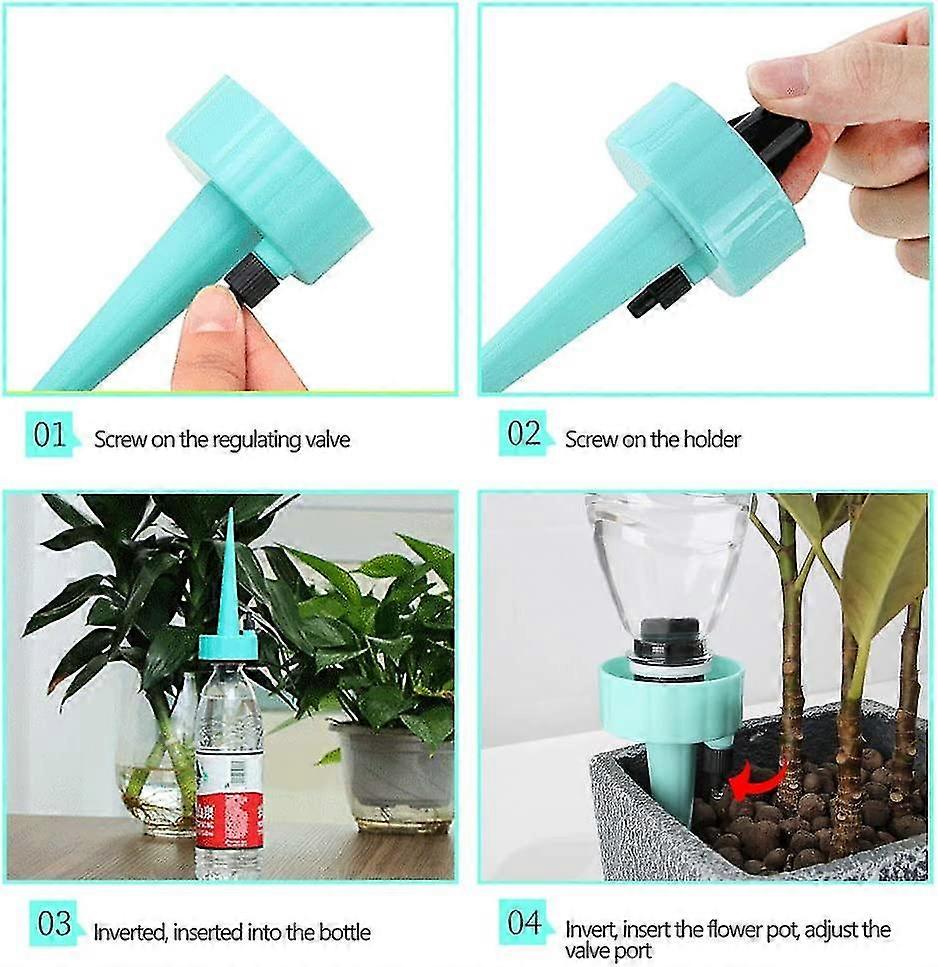 01 Screw on the regulating valve

02 Screw on the holder

03 Inverted, inserted into the bottle

04 Invert, insert the flower pot, adjust the valve port