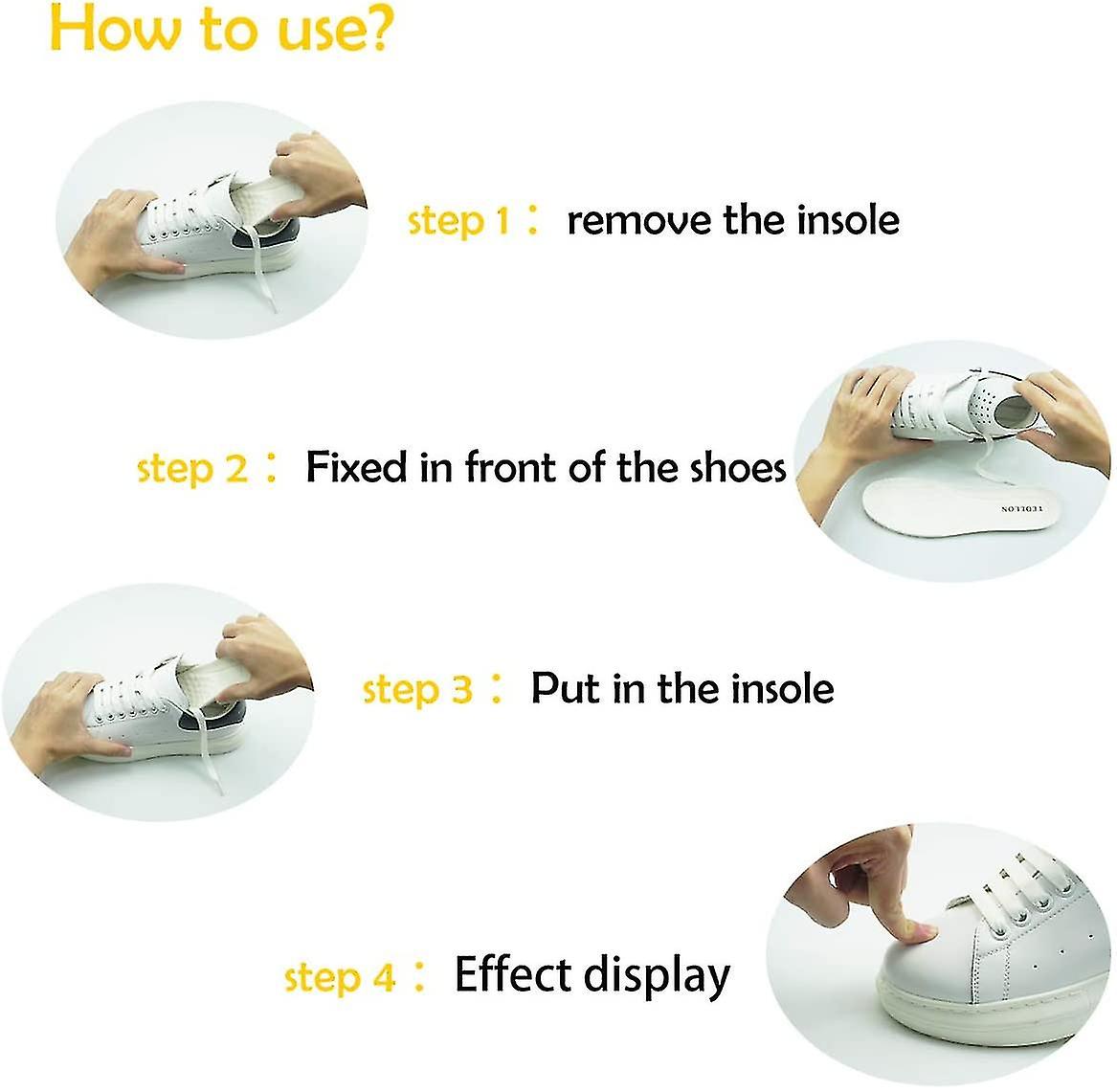 How to use?

step 1： remove the insole

step 2： Fixed in front of the shoes

TEDELON

step 3： Put in the insole

step 4： Effect display