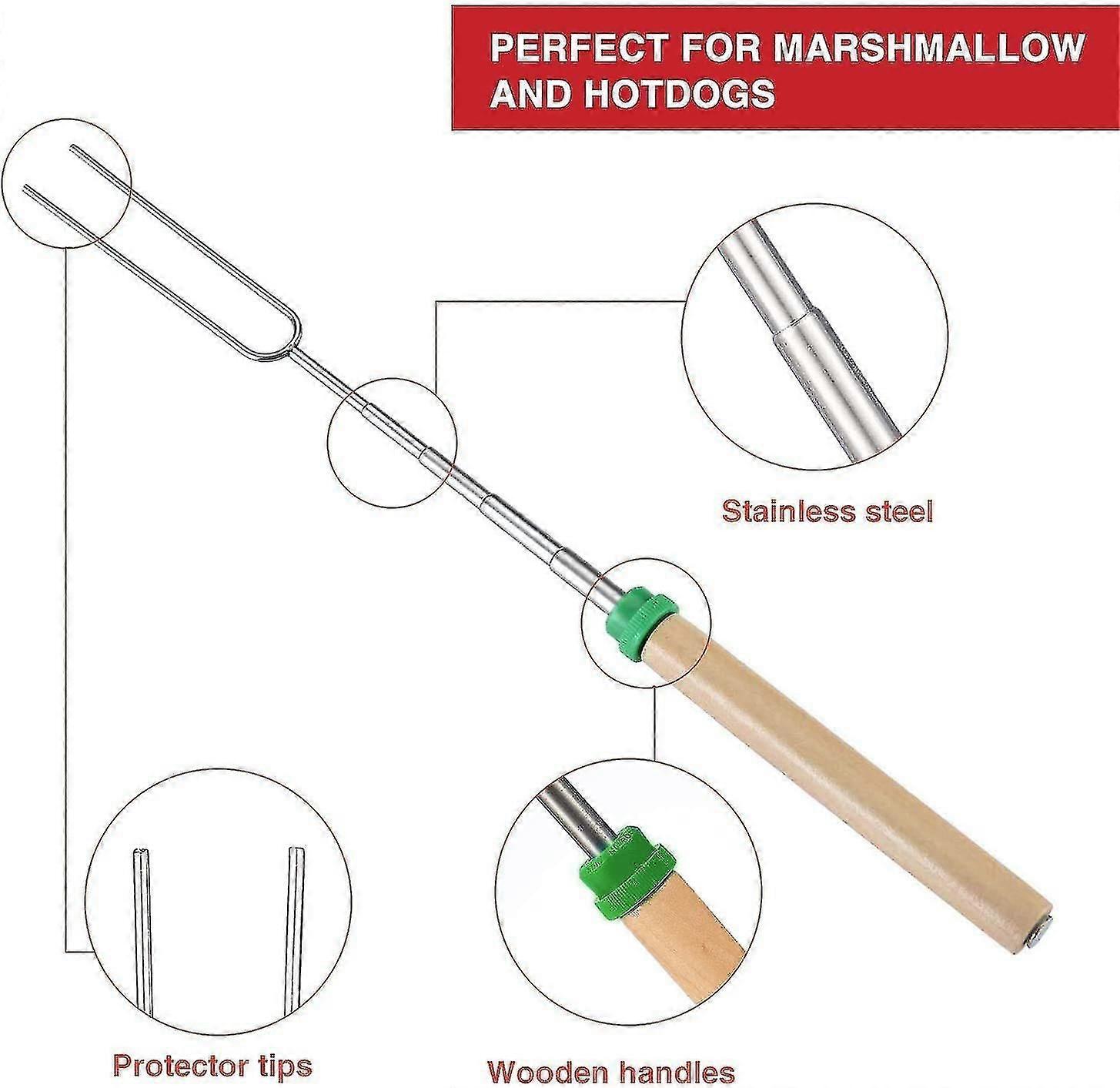 PERFECT FOR MARSHMALLOW AND HOTDOGS

Stainless steel

Protector tips

Wooden handles