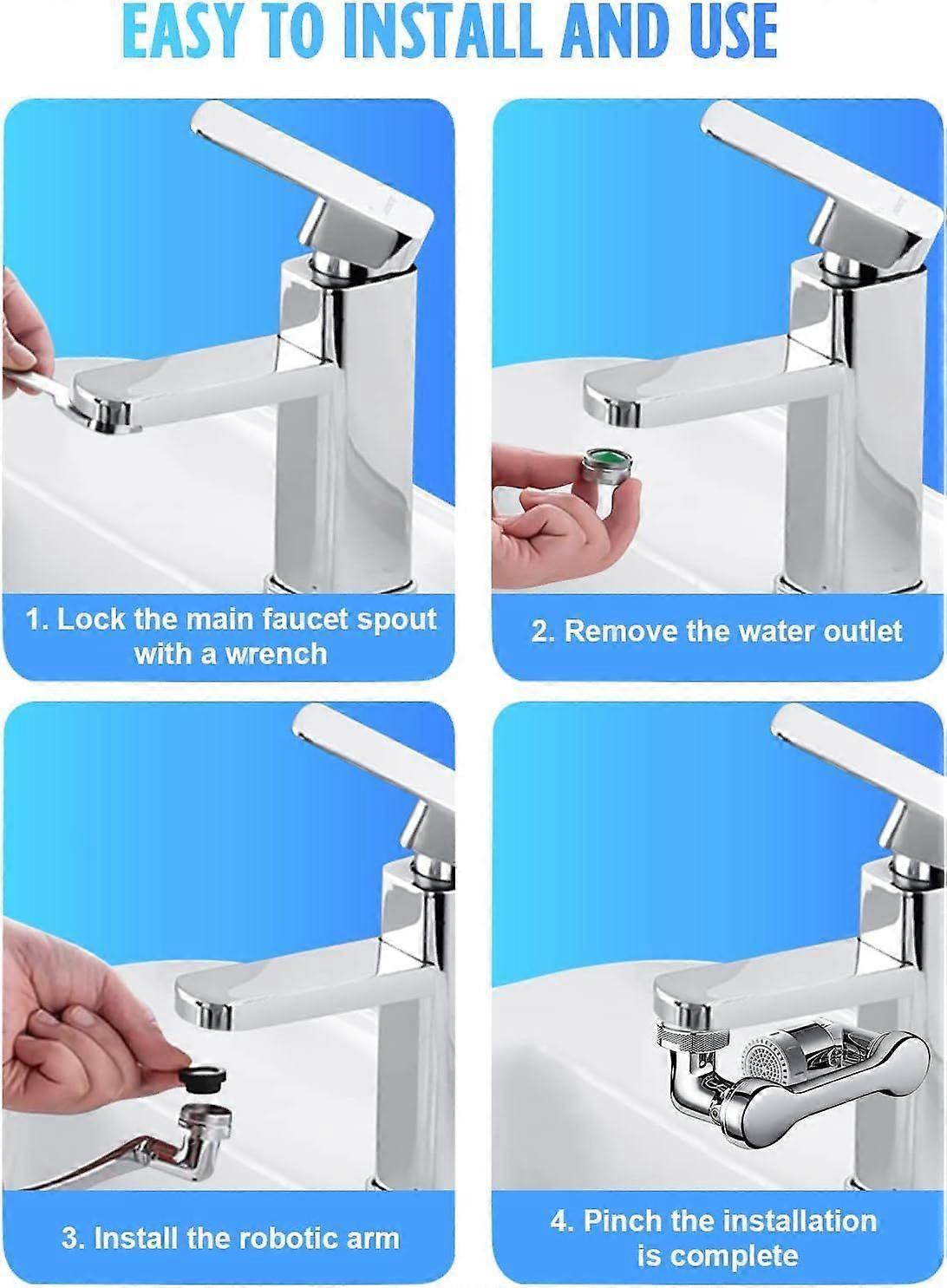 EASY TO INSTALL AND USE

1. Lock the main faucet spout with a wrench

2. Remove the water outlet

3. Install the robotic arm

4. Pinch the installation is complete