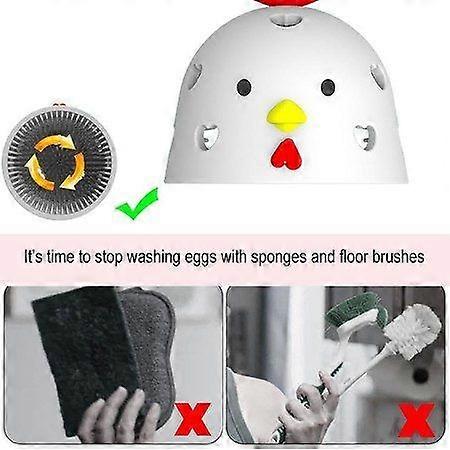 It's time to stop washing eggs with sponges and floor brushes