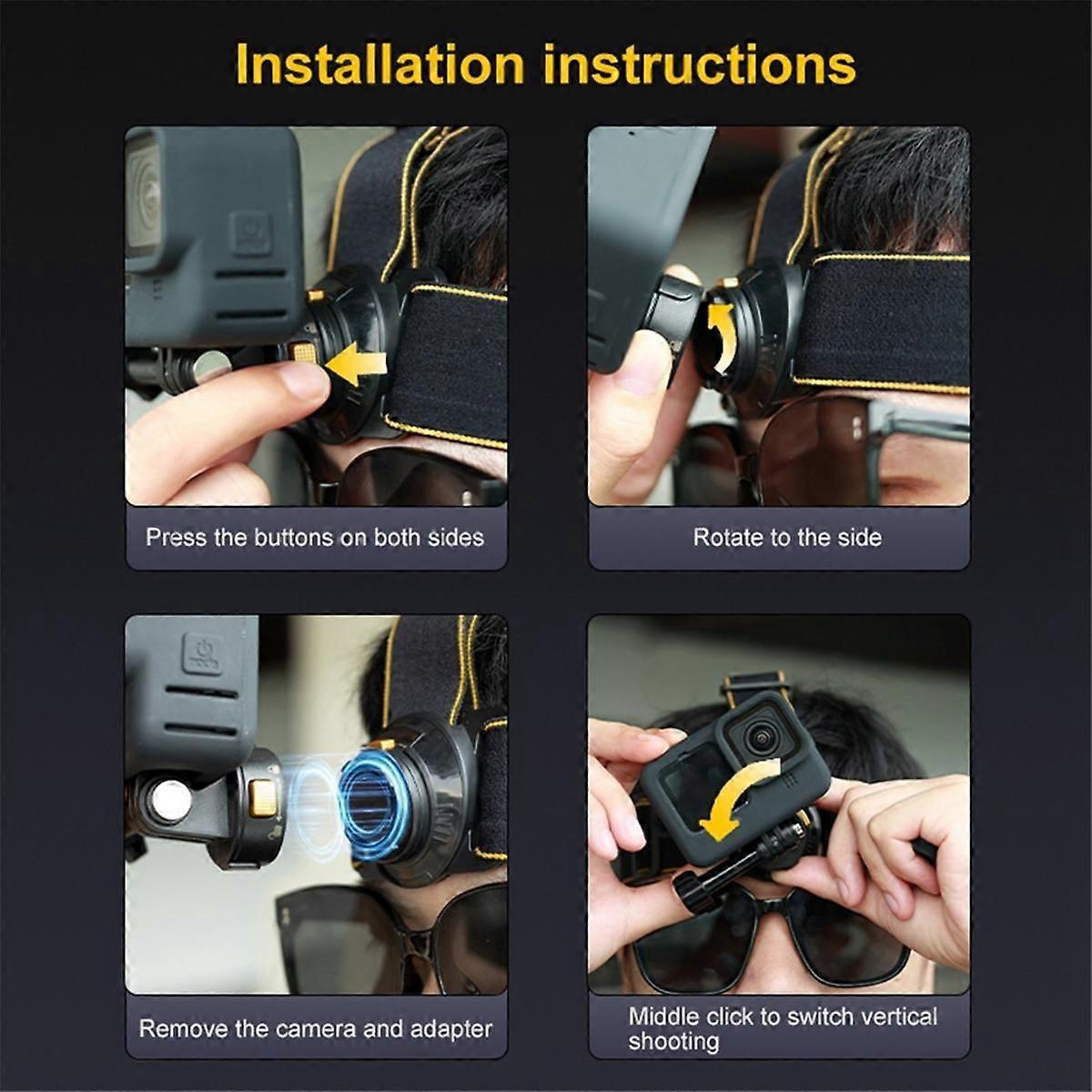 Installation instructions

Press the buttons on both sides

Rotate to the side

Remove the camera and adapter

Middle click to switch vertical shooting