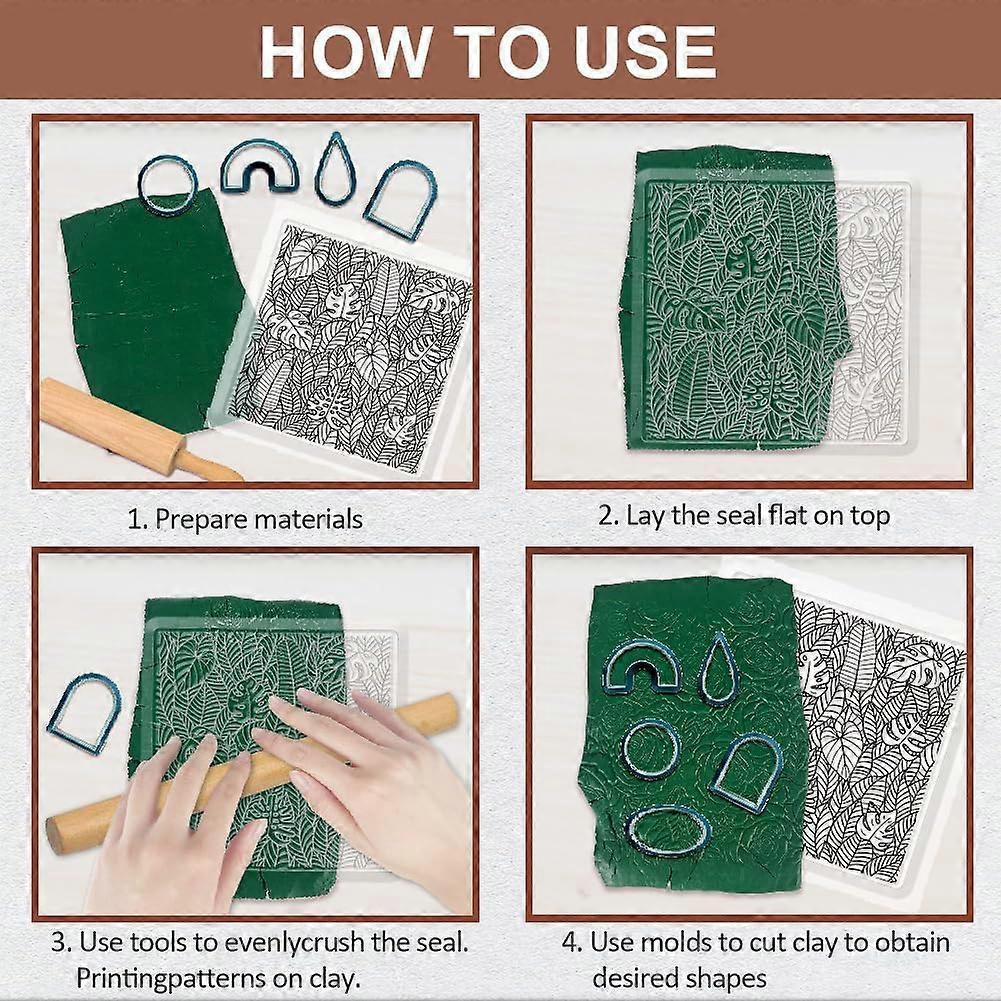 HOW TO USE

1. Prepare materials

2. Lay the seal flat on top

3. Use tools to evenlycrush the seal. Printingpatterns on clay.

4. Use molds to cut clay to obtain desired shapes