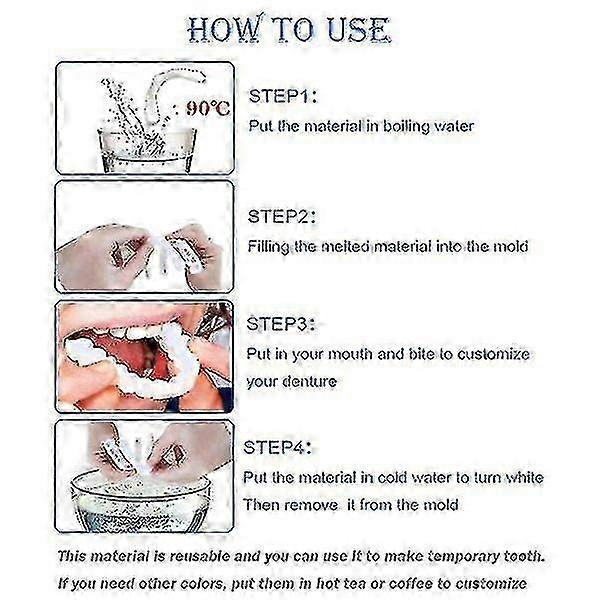 HOW TO USE

: 90℃

STEP1:
Put the material in boiling water

STEP2:
Filling the melted material into the mold

STEP3:
Put in your mouth and bite to customize your denture

STEP4:
Put the material in cold water to turn white
Then remove it from the mold

This material is reusable and you can use it to make temporary tooth.
If you need other colors, put them in hot tea or coffee to customize