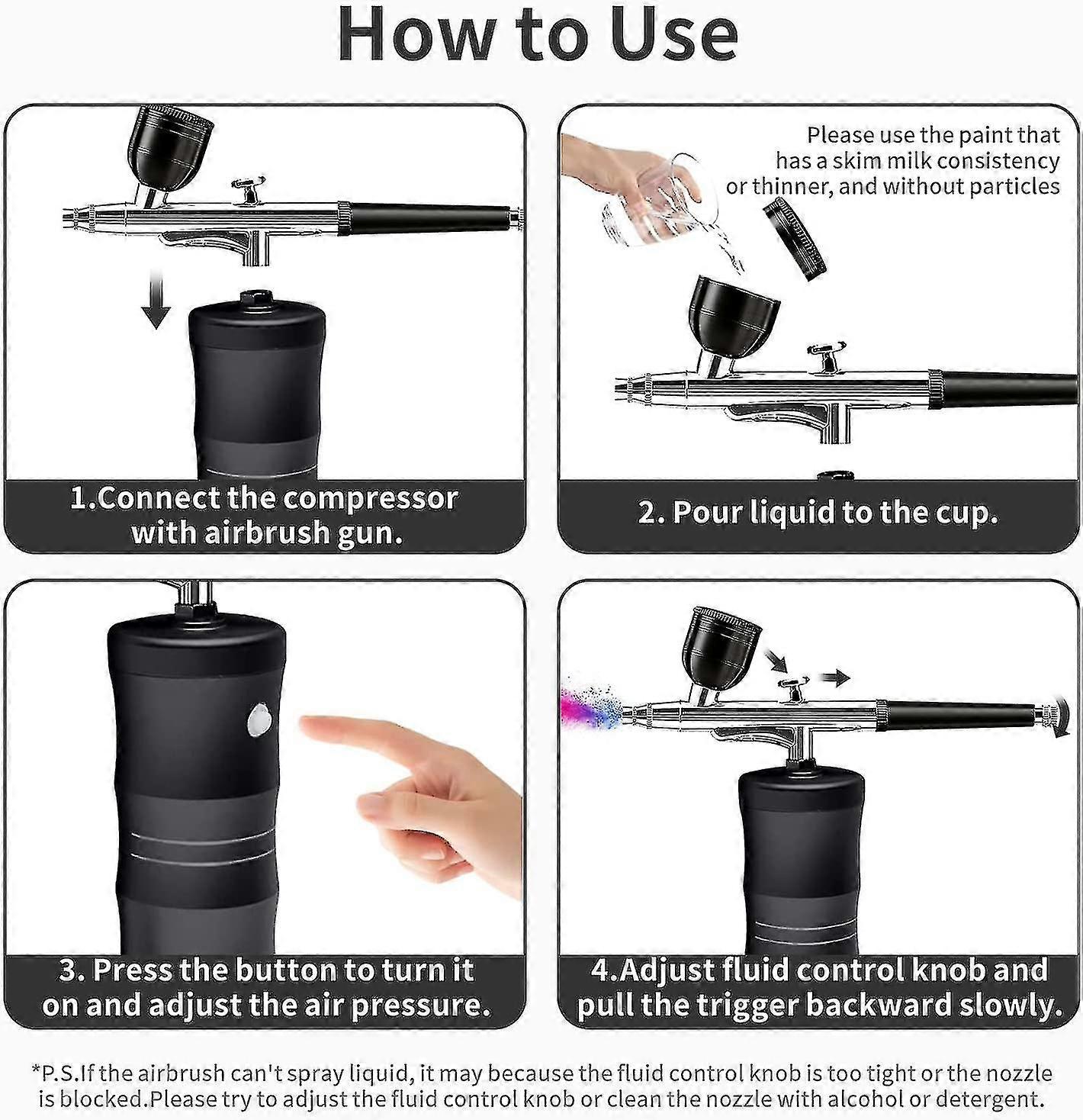 How to Use

1.Connect the compressor with airbrush gun.

Please use the paint that has a skim milk consistency or thinner, and without particles

2. Pour liquid to the cup.

3. Press the button to turn it on and adjust the air pressure.

4.Adjust fluid control knob and pull the trigger backward slowly.

*P.S.If the airbrush can't spray liquid, it may because the fluid control knob is too tight or the nozzle is blocked.Please try to adjust the fluid control knob or clean the nozzle with alcohol or detergent.