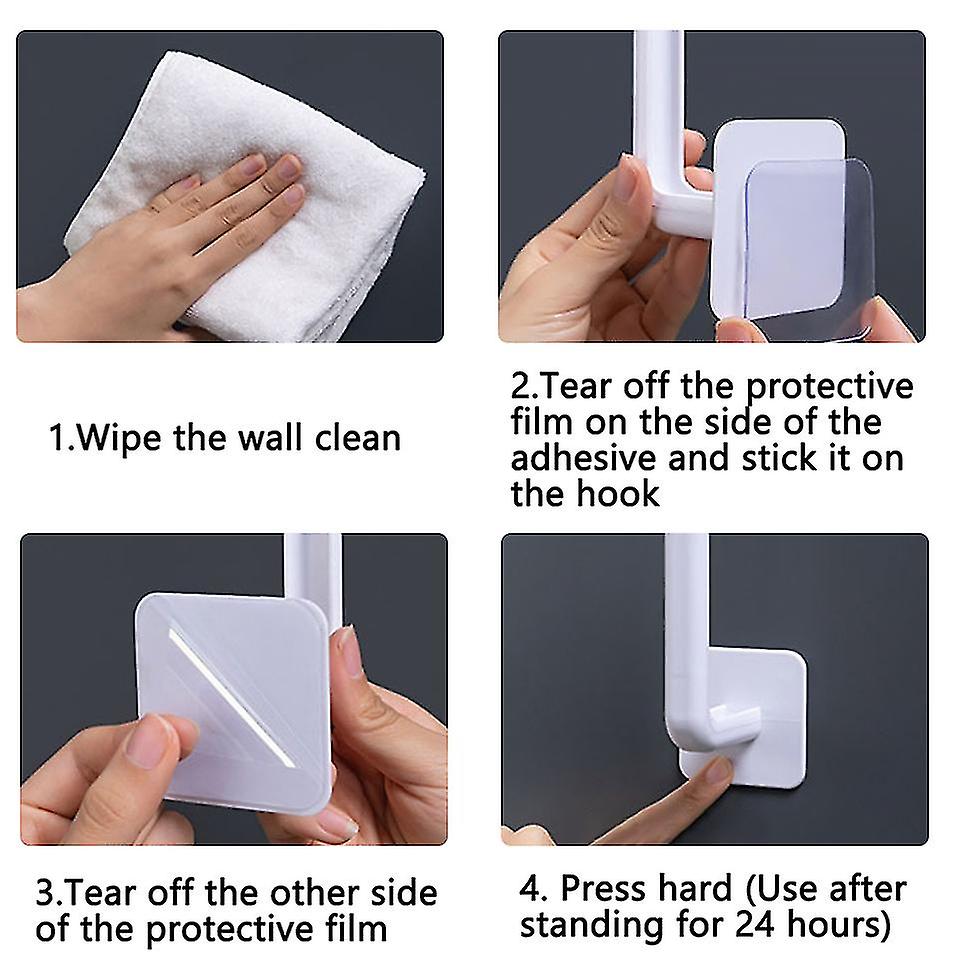 1.Wipe the wall clean

2.Tear off the protective film on the side of the adhesive and stick it on the hook

3.Tear off the other side of the protective film

4. Press hard (Use after standing for 24 hours)