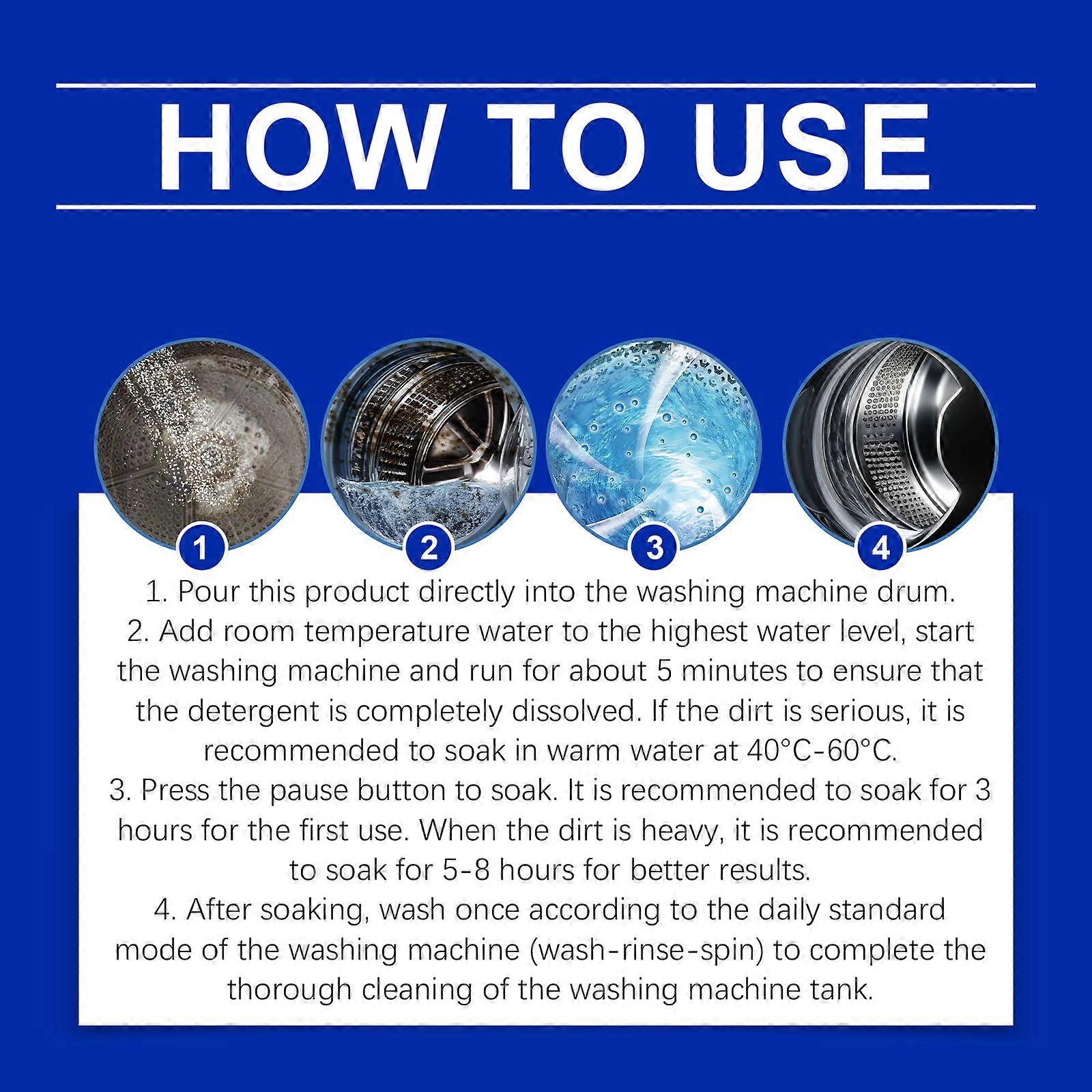 HOW TO USE

1

2

3

4

1. Pour this product directly into the washing machine drum.
2. Add room temperature water to the highest water level, start the washing machine and run for about 5 minutes to ensure that the detergent is completely dissolved. If the dirt is serious, it is recommended to soak in warm water at 40°C-60°C.
3. Press the pause button to soak. It is recommended to soak for 3 hours for the first use. When the dirt is heavy, it is recommended to soak for 5-8 hours for better results.
4. After soaking, wash once according to the daily standard mode of the washing machine (wash-rinse-spin) to complete the thorough cleaning of the washing machine tank.