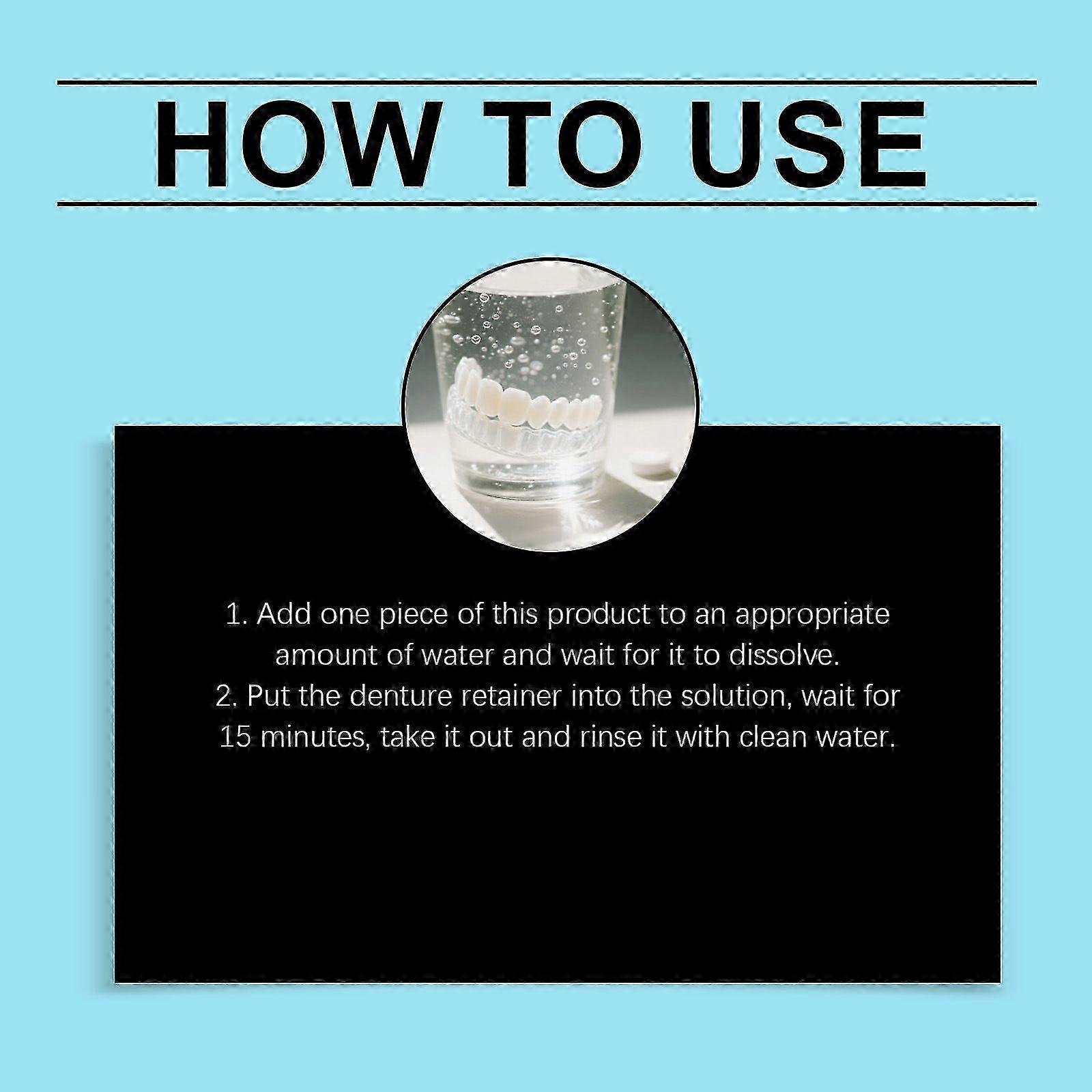 HOW TO USE

1. Add one piece of this product to an appropriate amount of water and wait for it to dissolve.
2. Put the denture retainer into the solution, wait for 15 minutes, take it out and rinse it with clean water.