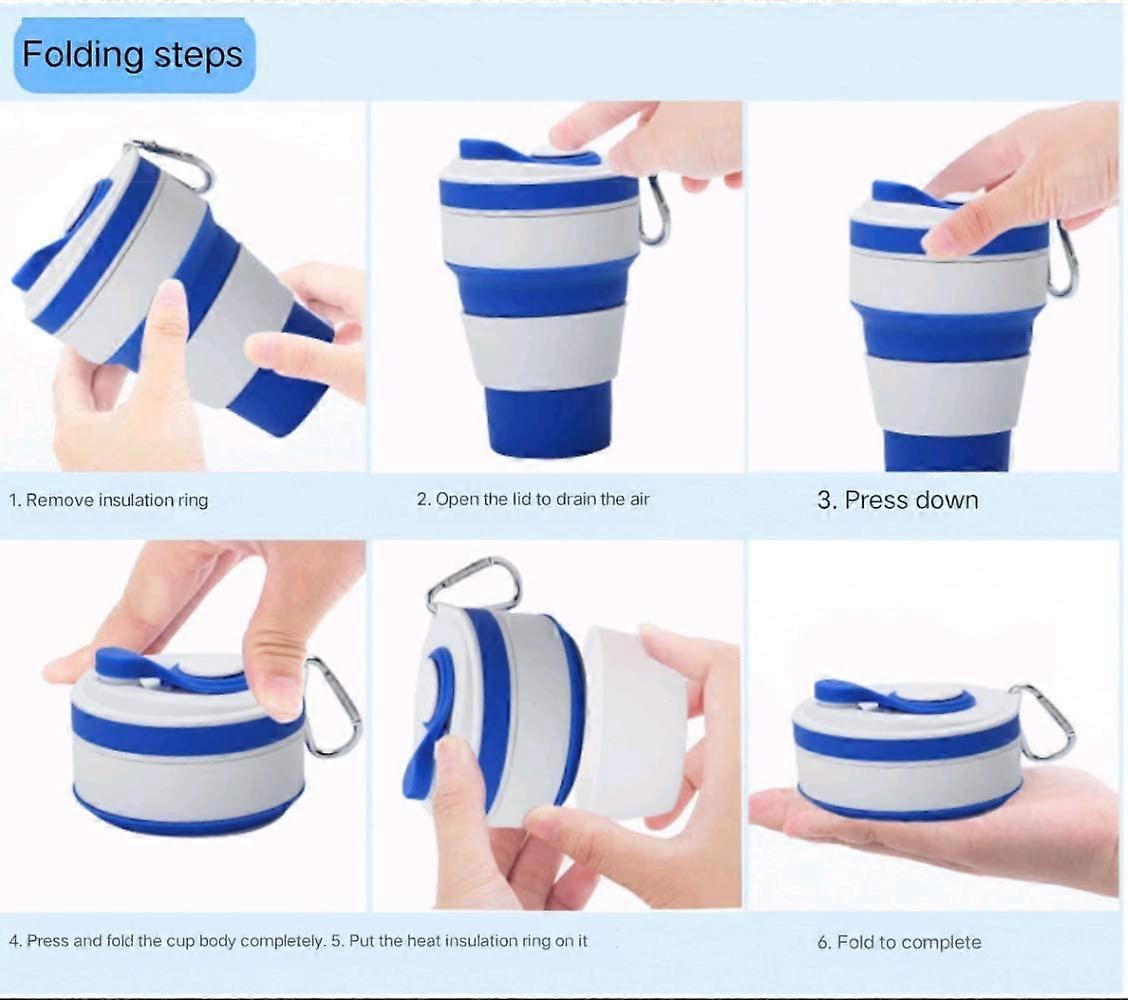 Folding steps

1. Remove insulation ring

2. Open the lid to drain the air

3. Press down

4. Press and fold the cup body completely. 5. Put the heat insulation ring on it

6. Fold to complete