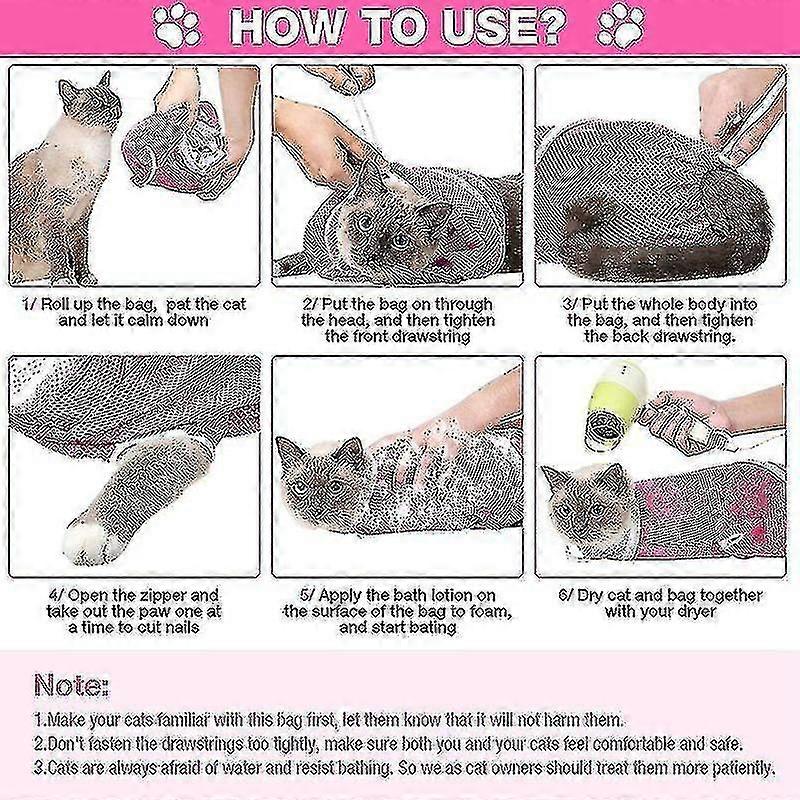 HOW TO USE?

1/ Roll up the bag, pat the cat and let it calm down

2/ Put the bag on through the head, and then tighten the front drawstring

3/ Put the whole body into the bag, and then tighten the back drawstring.

4/ Open the zipper and take out the paw one at a time to cut nails

5/ Apply the bath lotion on the surface of the bag to foam, and start bating

6/ Dry cat and bag together with your dryer

Note:

1.Make your cats familiar with this bag first, let them know that it will not harm them.

2.Don't fasten the drawstrings too tightly, make sure both you and your cats feel comfortable and safe.

3.Cats are always afraid of water and resist bathing. So we as cat owners should treat them more patiently.