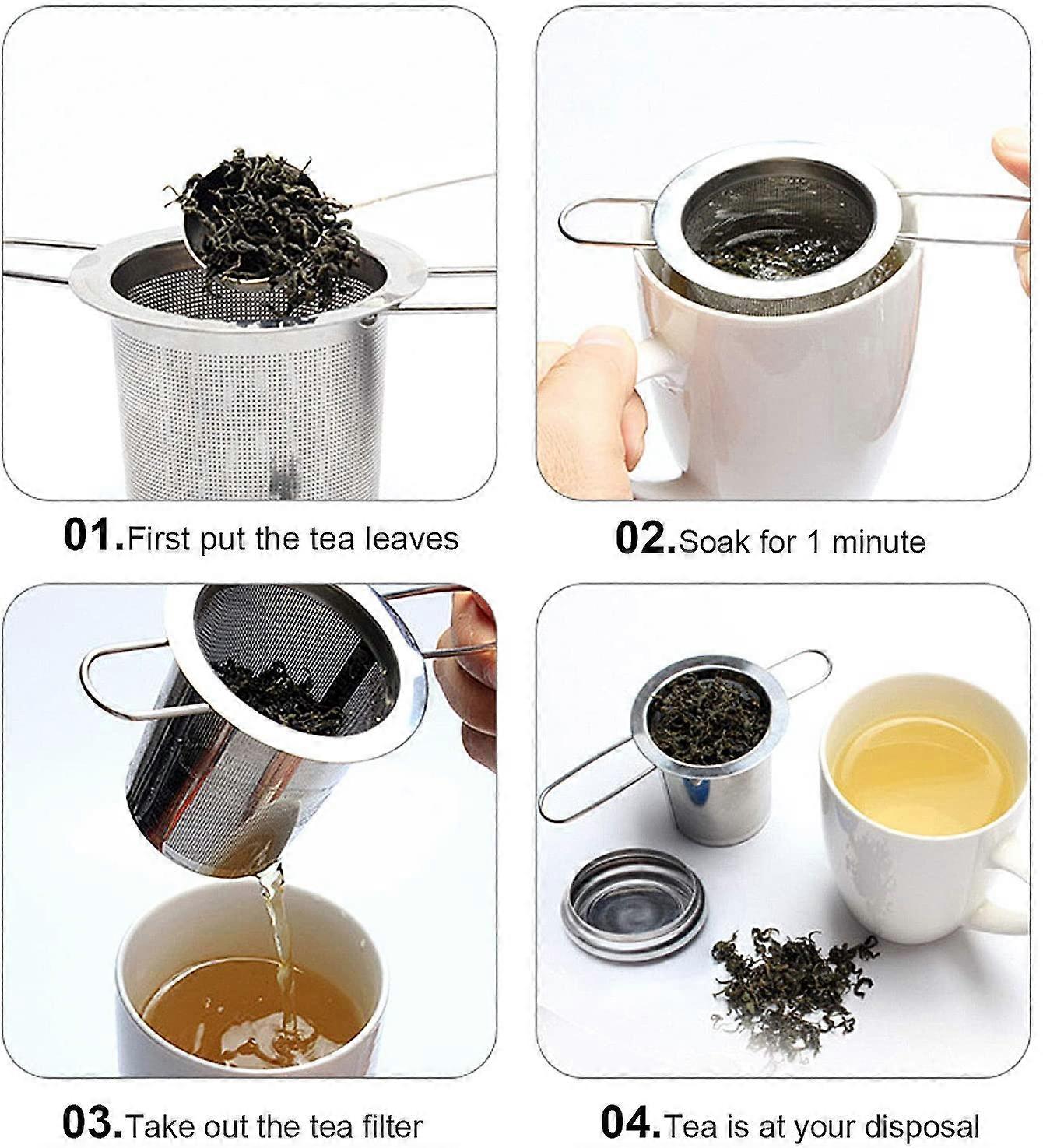 01.First put the tea leaves

02.Soak for 1 minute

03.Take out the tea filter

04.Tea is at your disposal