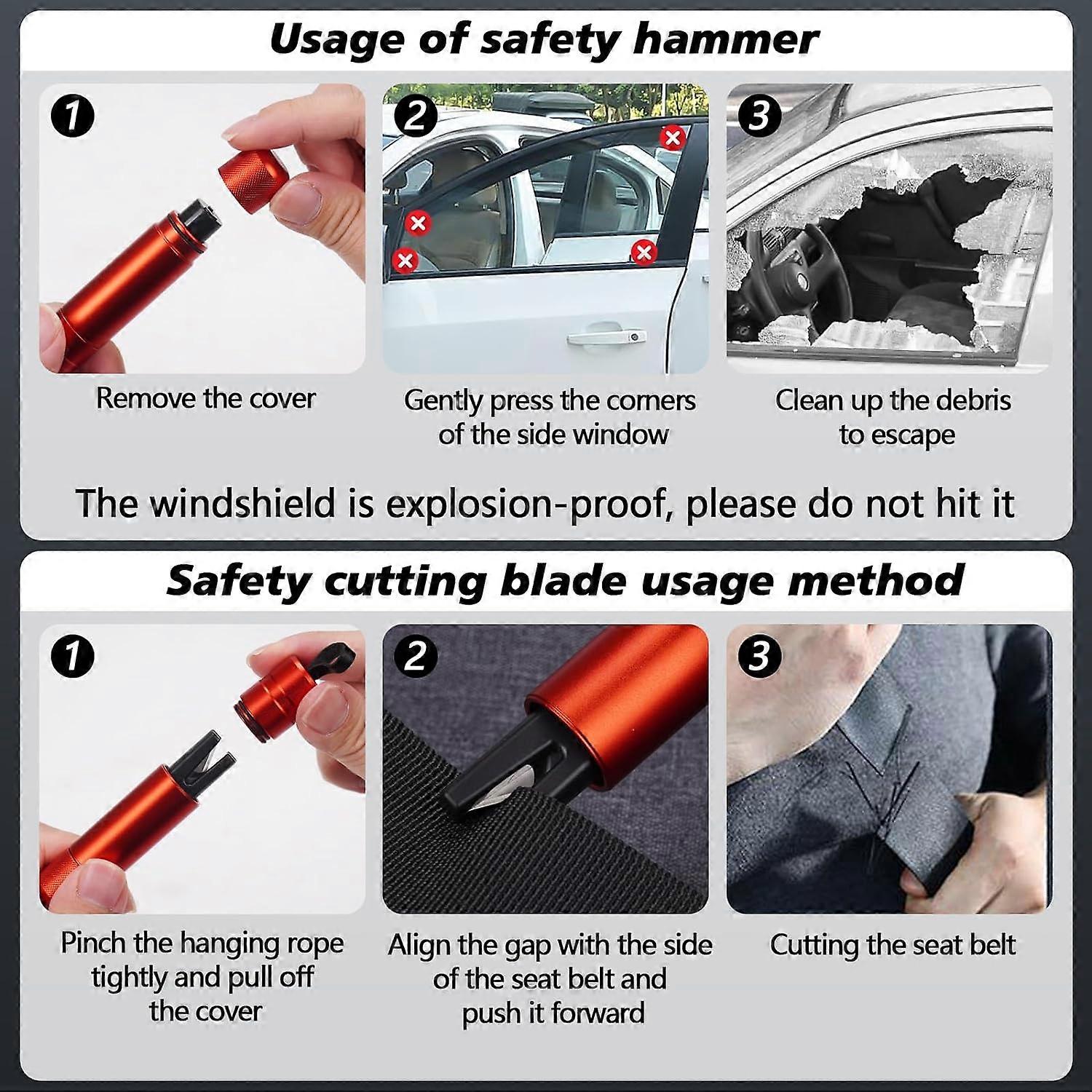 Usage of safety hammer

1

Remove the cover

2

Gently press the corners of the side window

3

Clean up the debris to escape

The windshield is explosion-proof, please do not hit it

Safety cutting blade usage method

1

Pinch the hanging rope tightly and pull off the cover

2

Align the gap with the side of the seat belt and push it forward

3

Cutting the seat belt