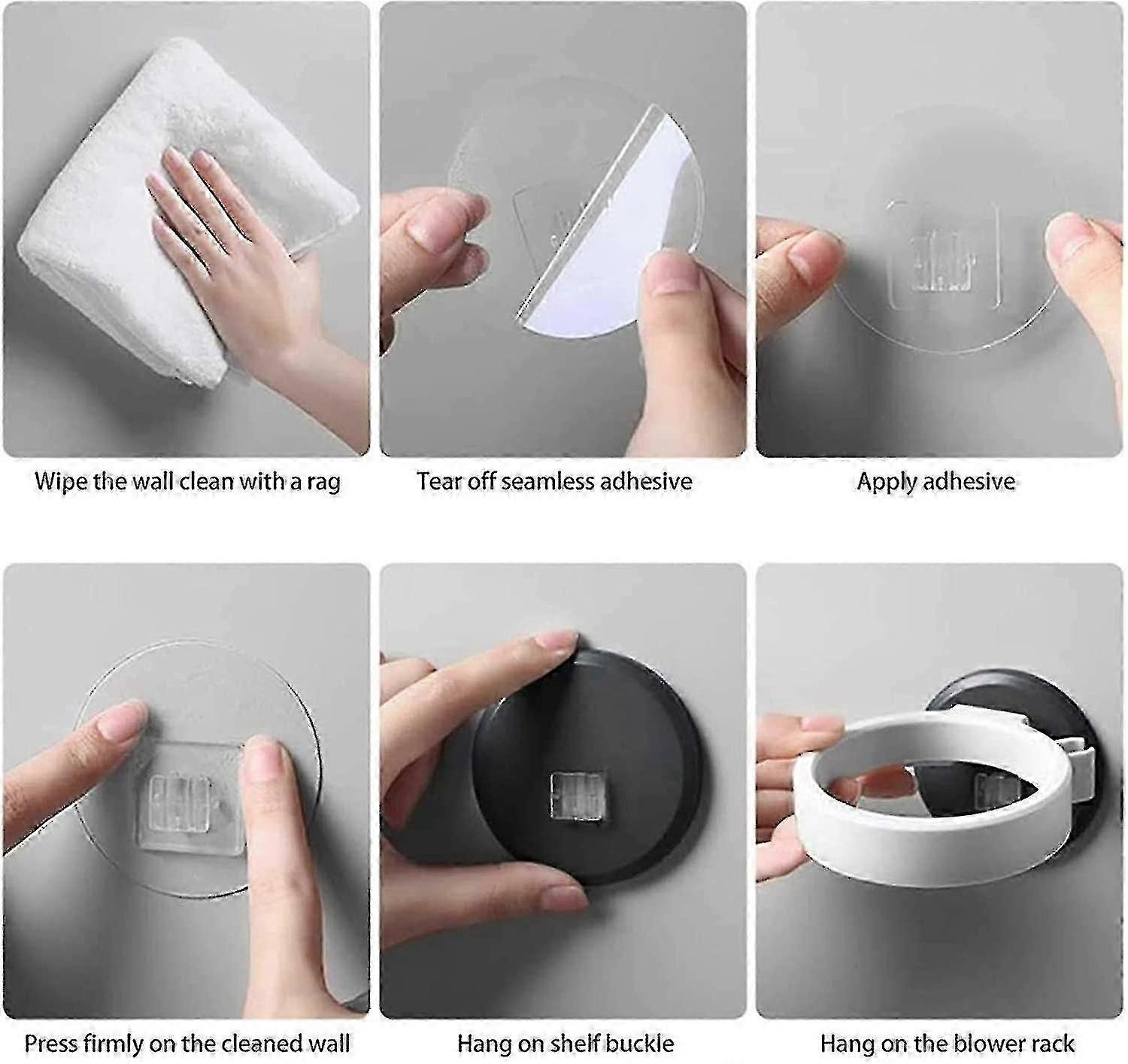 Wipe the wall clean with a rag

Tear off seamless adhesive

Apply adhesive

Press firmly on the cleaned wall

Hang on shelf buckle

Hang on the blower rack