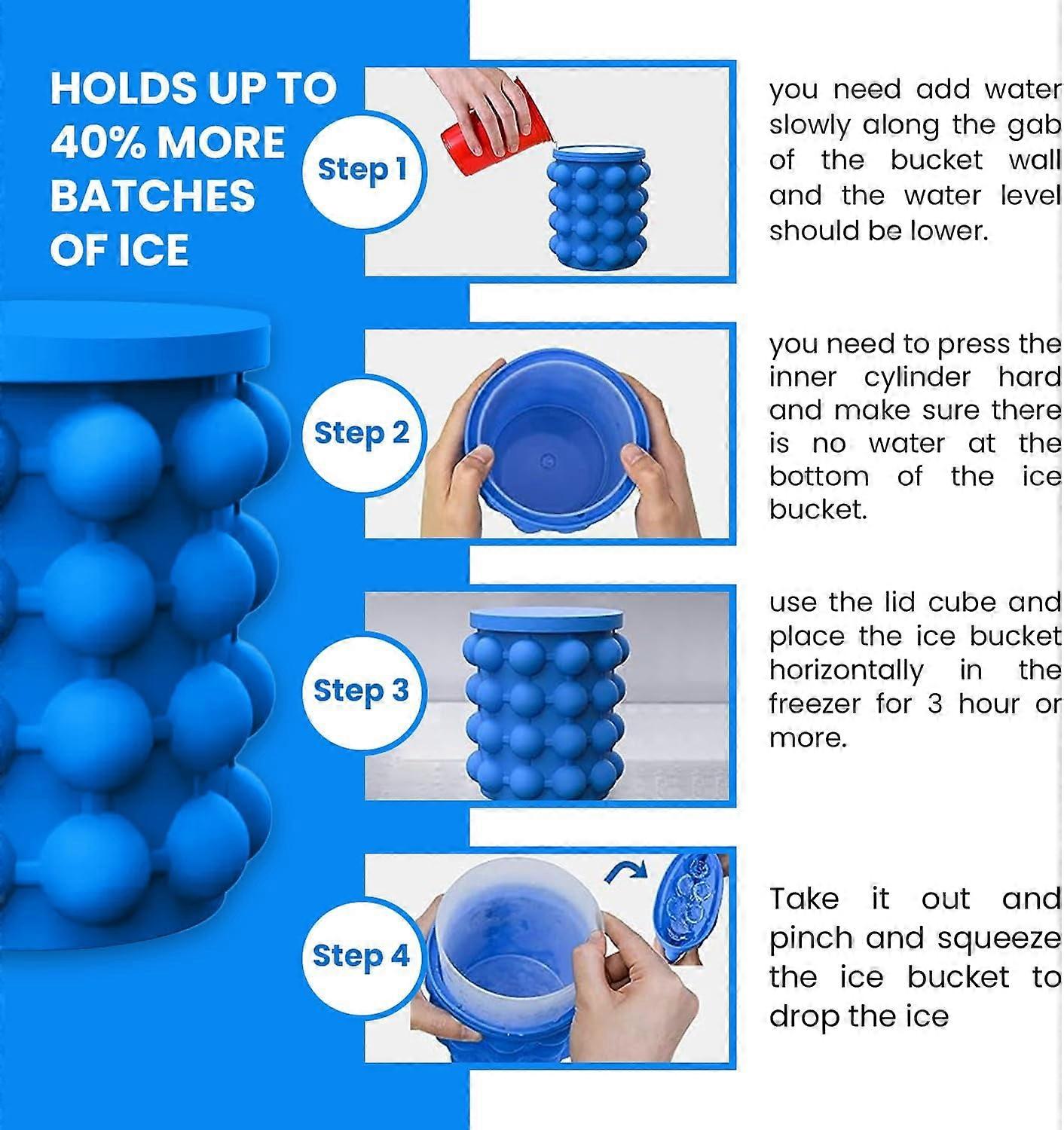 HOLDS UP TO 40% MORE BATCHES OF ICE

Step 1

you need add water slowly along the gab of the bucket wall and the water level should be lower.

Step 2

you need to press the inner cylinder hard and make sure there is no water at the bottom of the ice bucket.

Step 3

use the lid cube and place the ice bucket horizontally in the freezer for 3 hour or more.

Step 4

Take it out and pinch and squeeze the ice bucket to drop the ice