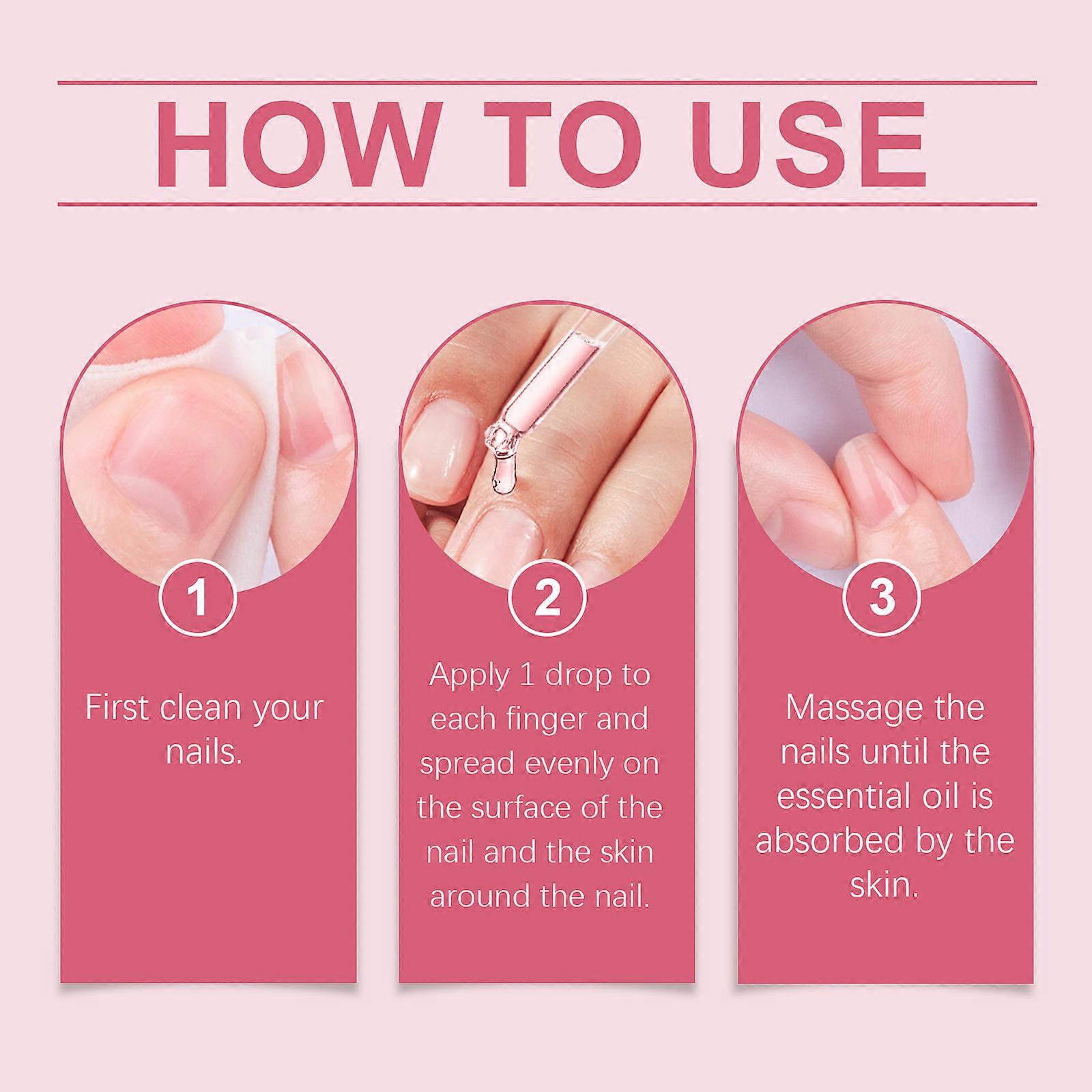 HOW TO USE

1

First clean your nails.

2

Apply 1 drop to each finger and spread evenly on the surface of the nail and the skin around the nail.

3

Massage the nails until the essential oil is absorbed by the skin.