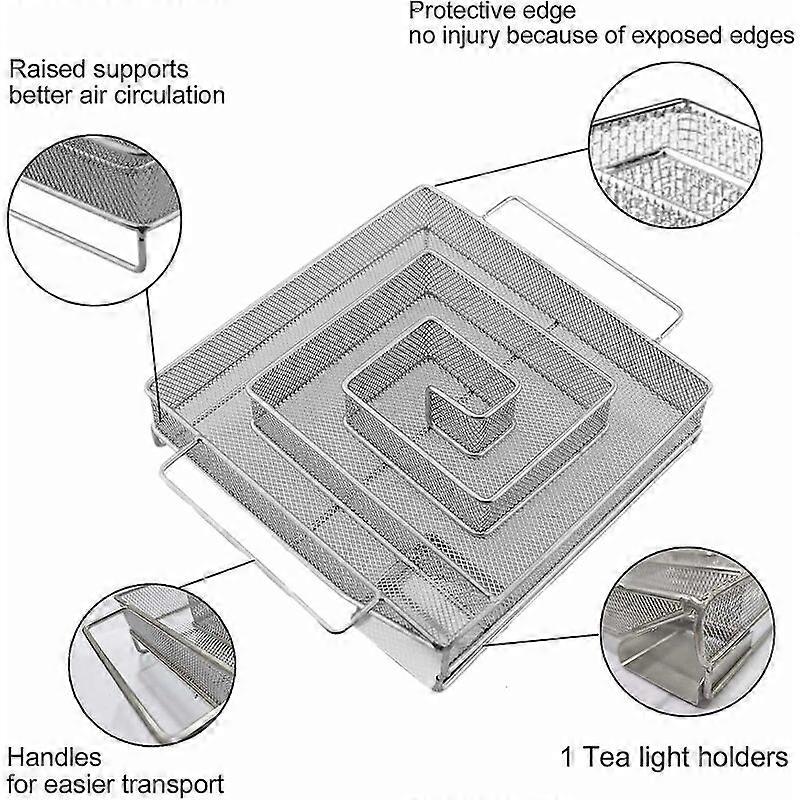 Protective edge
no injury because of exposed edges

Raised supports
better air circulation

Handles
for easier transport

1 Tea light holders