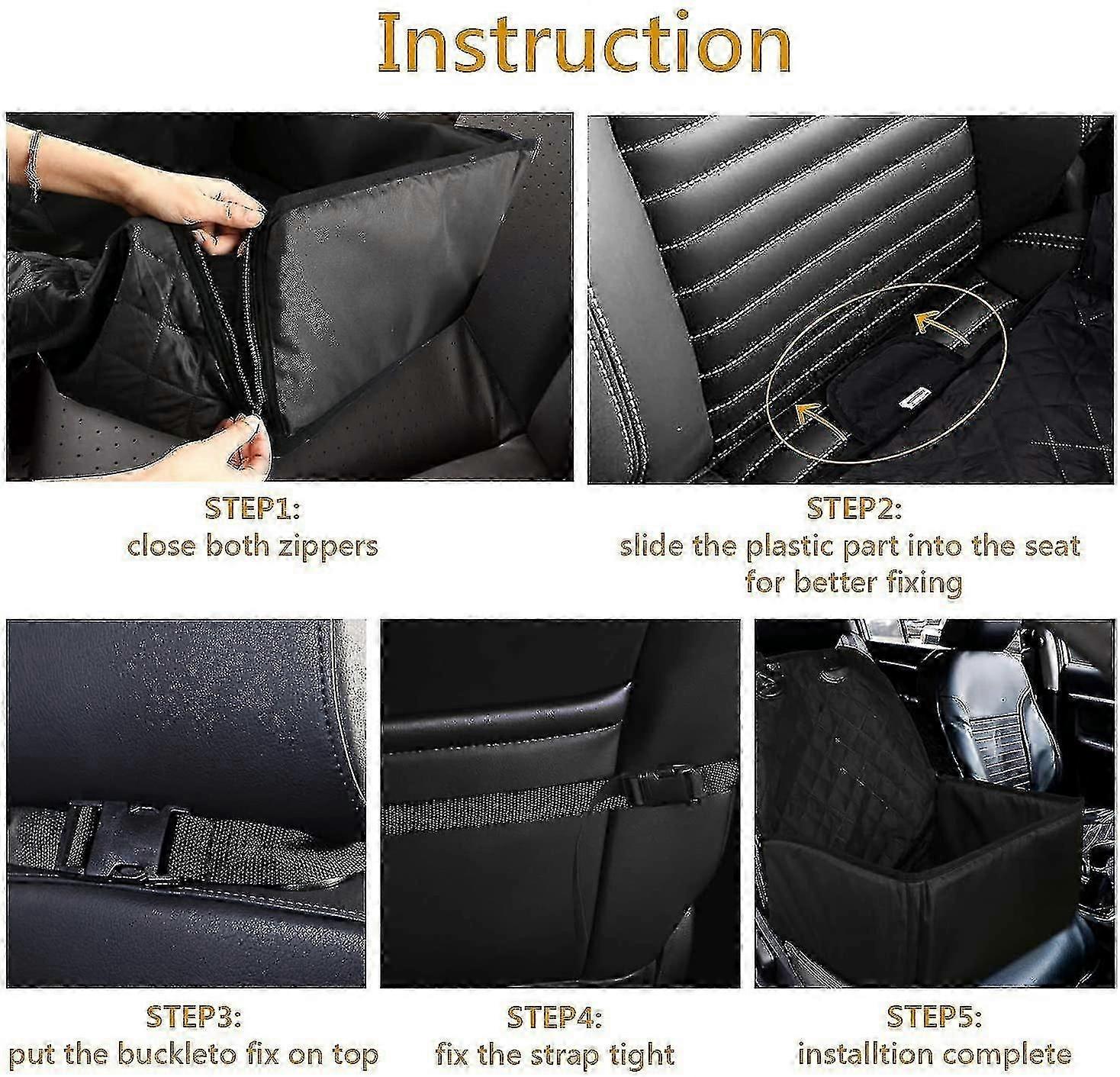 Instruction

STEP1:
close both zippers

STEP2:
slide the plastic part into the seat for better fixing

STEP3:
put the buckleto fix on top

STEP4:
fix the strap tight

STEP5:
installtion complete