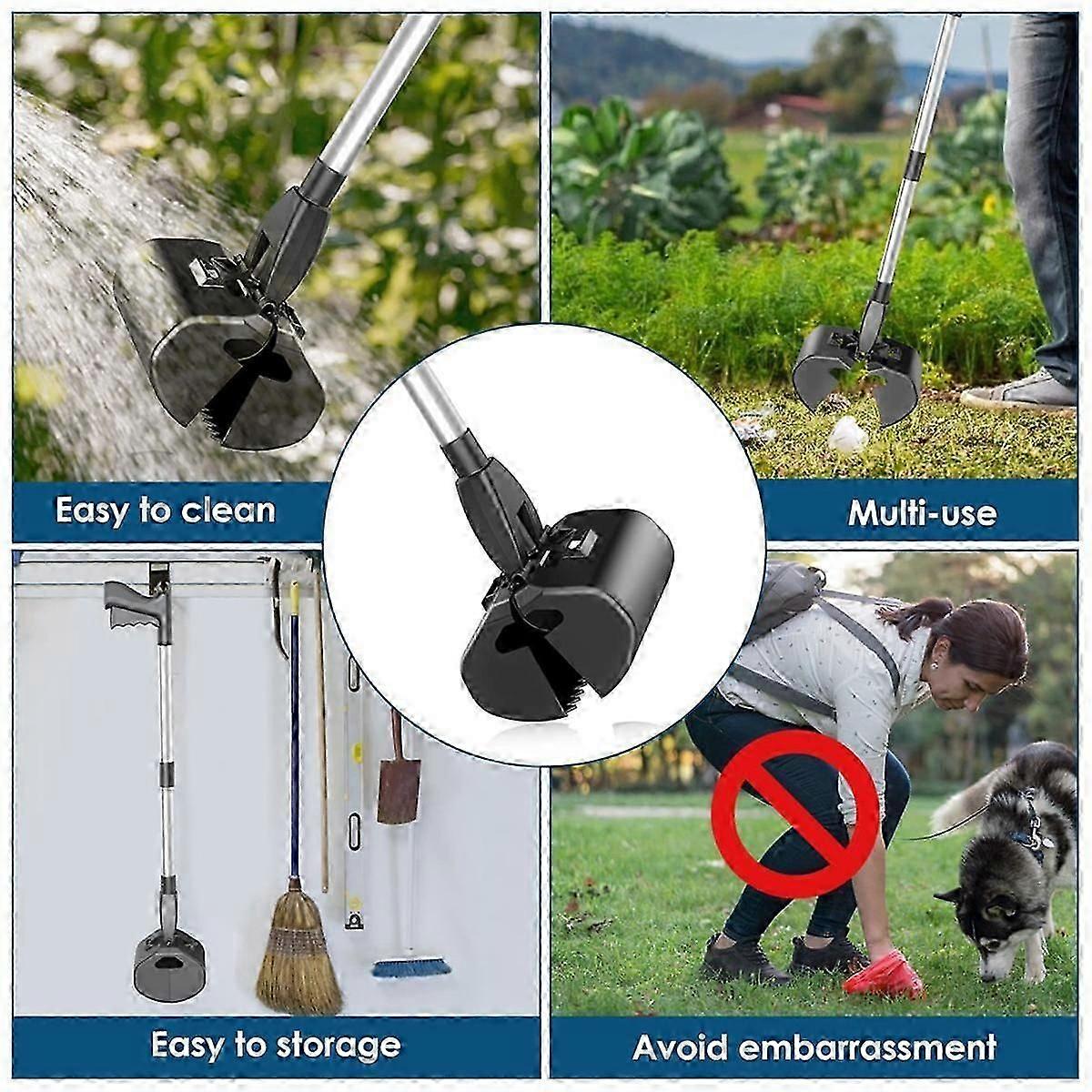 Easy to clean

Multi-use

Easy to storage

Avoid embarrassment