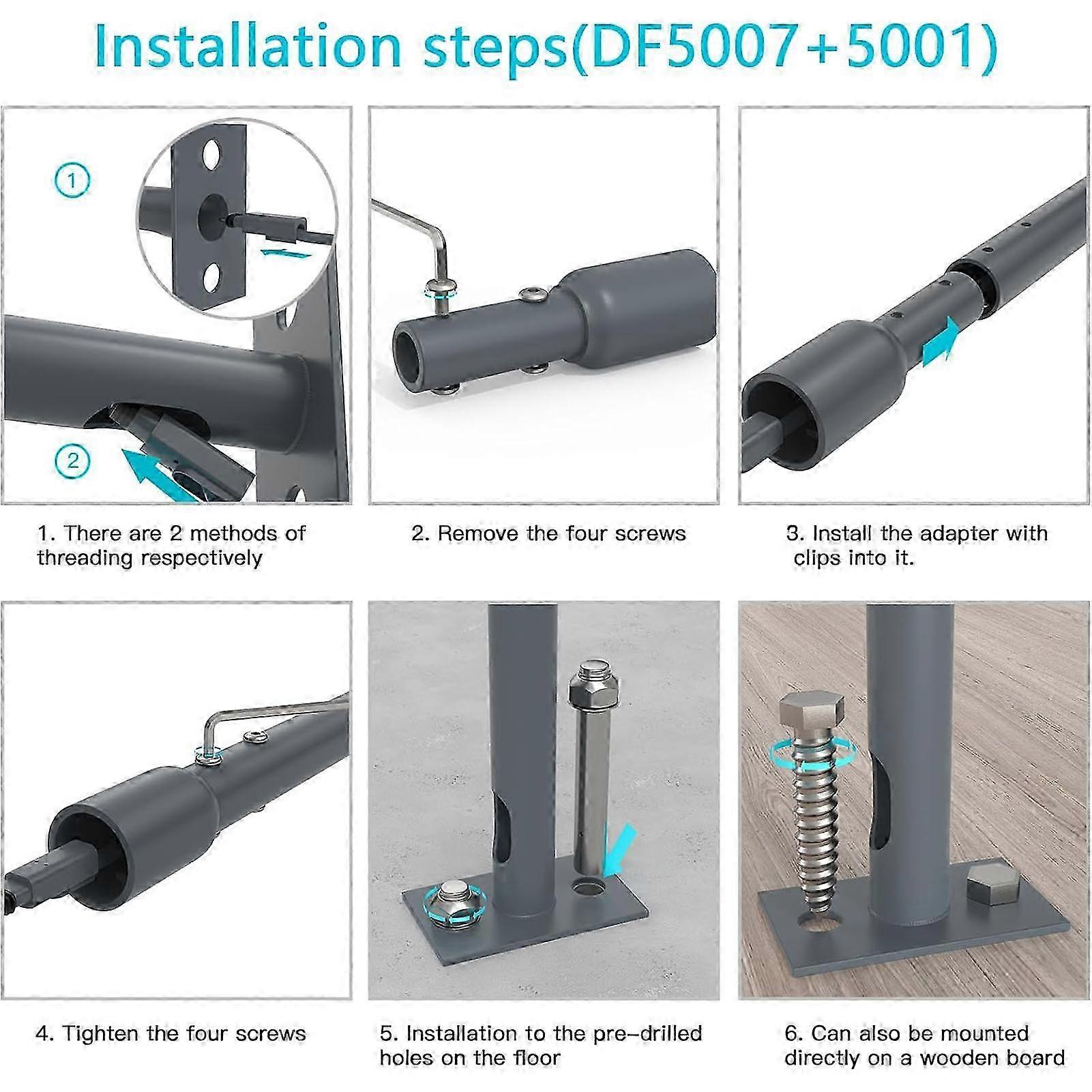 Installation steps(DF5007+5001)

1

2

1. There are 2 methods of threading respectively

2. Remove the four screws

3. Install the adapter with clips into it.

4. Tighten the four screws

5. Installation to the pre-drilled holes on the floor

6. Can also be mounted directly on a wooden board